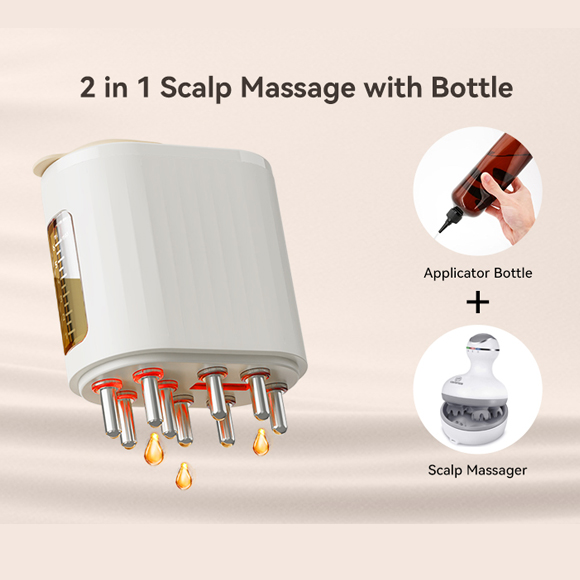 2 in 1 Scalp Massage with Bottle

Applicator Bottle

+

Scalp Massager