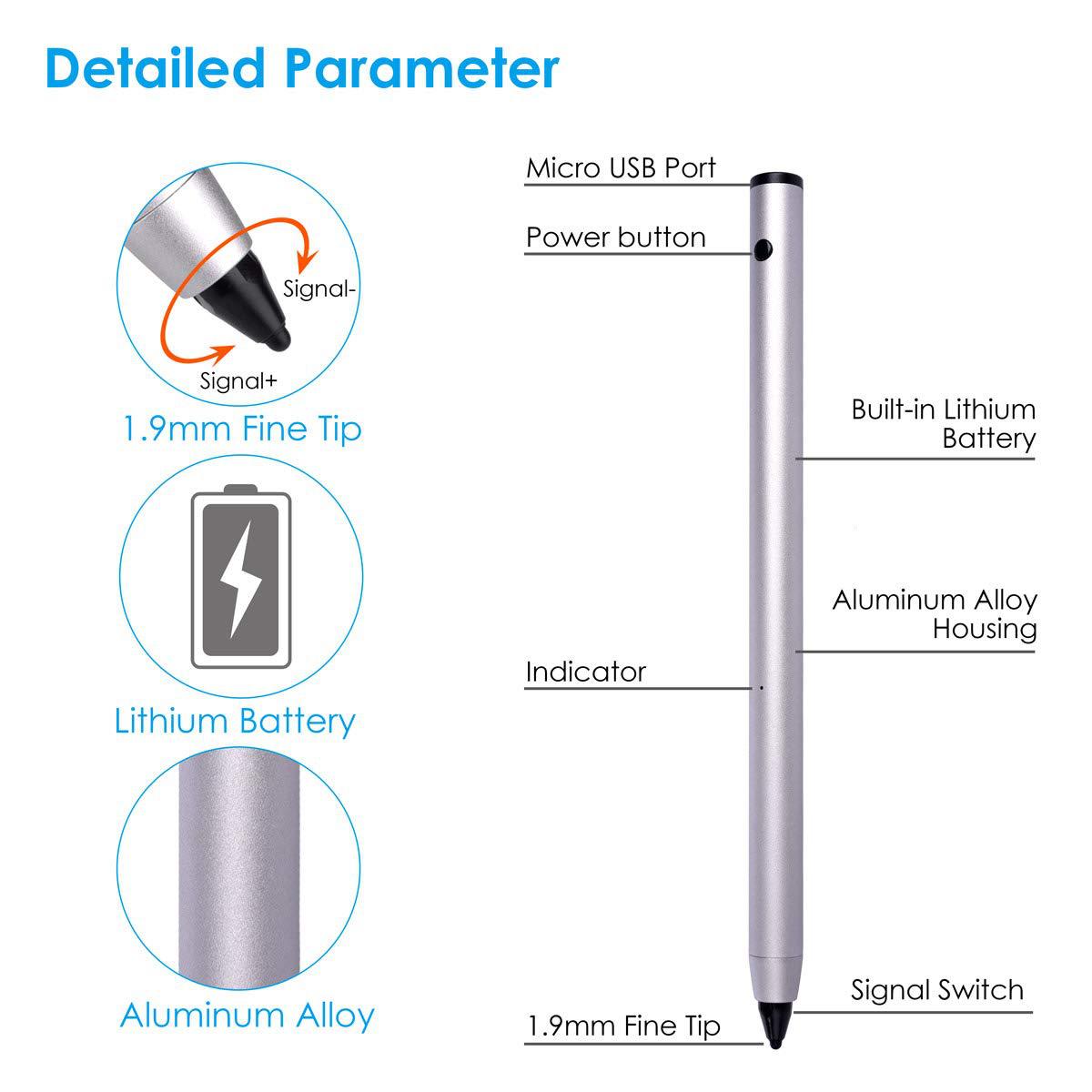 Detailed Parameter

Signal-

Signal+

1.9mm Fine Tip

Lithium Battery

Aluminum Alloy

Micro USB Port

Power button

Built-in Lithium Battery

Aluminum Alloy Housing

Indicator

Signal Switch

1.9mm Fine Tip