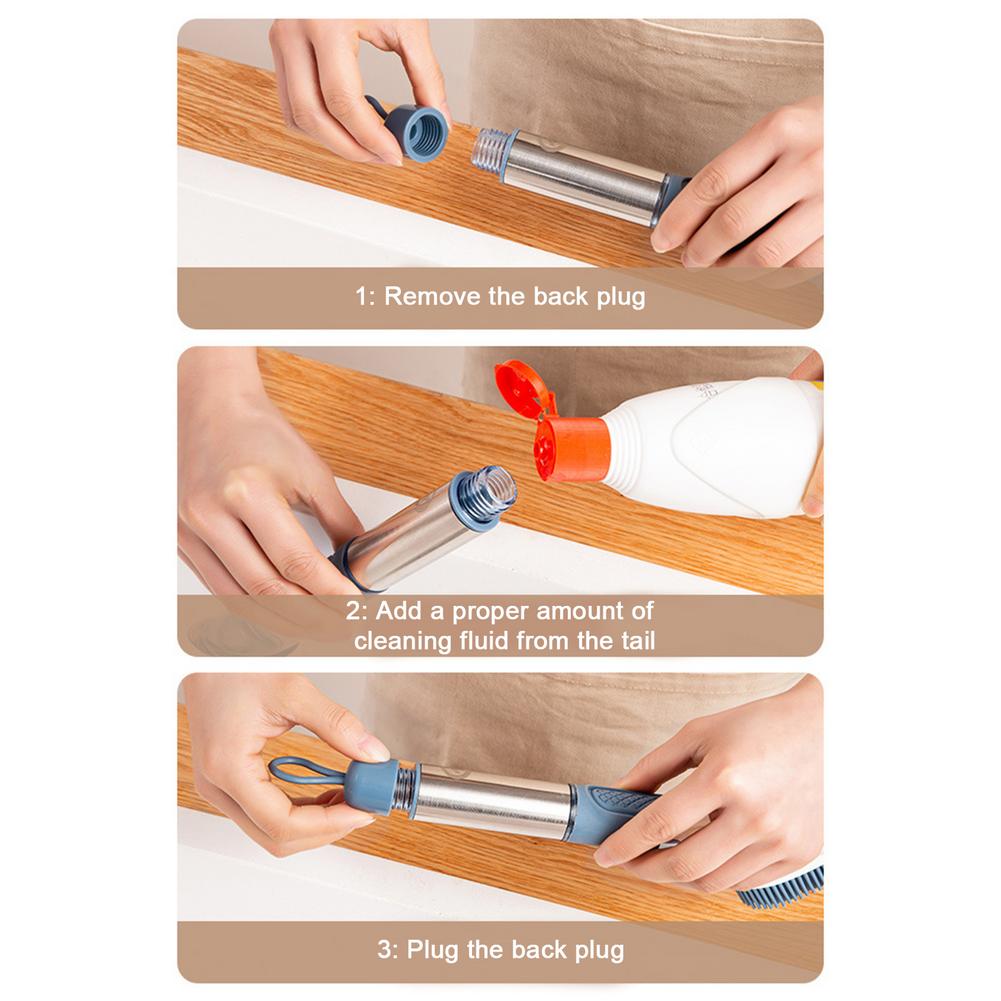 1: Remove the back plug

2: Add a proper amount of cleaning fluid from the tail

3: Plug the back plug