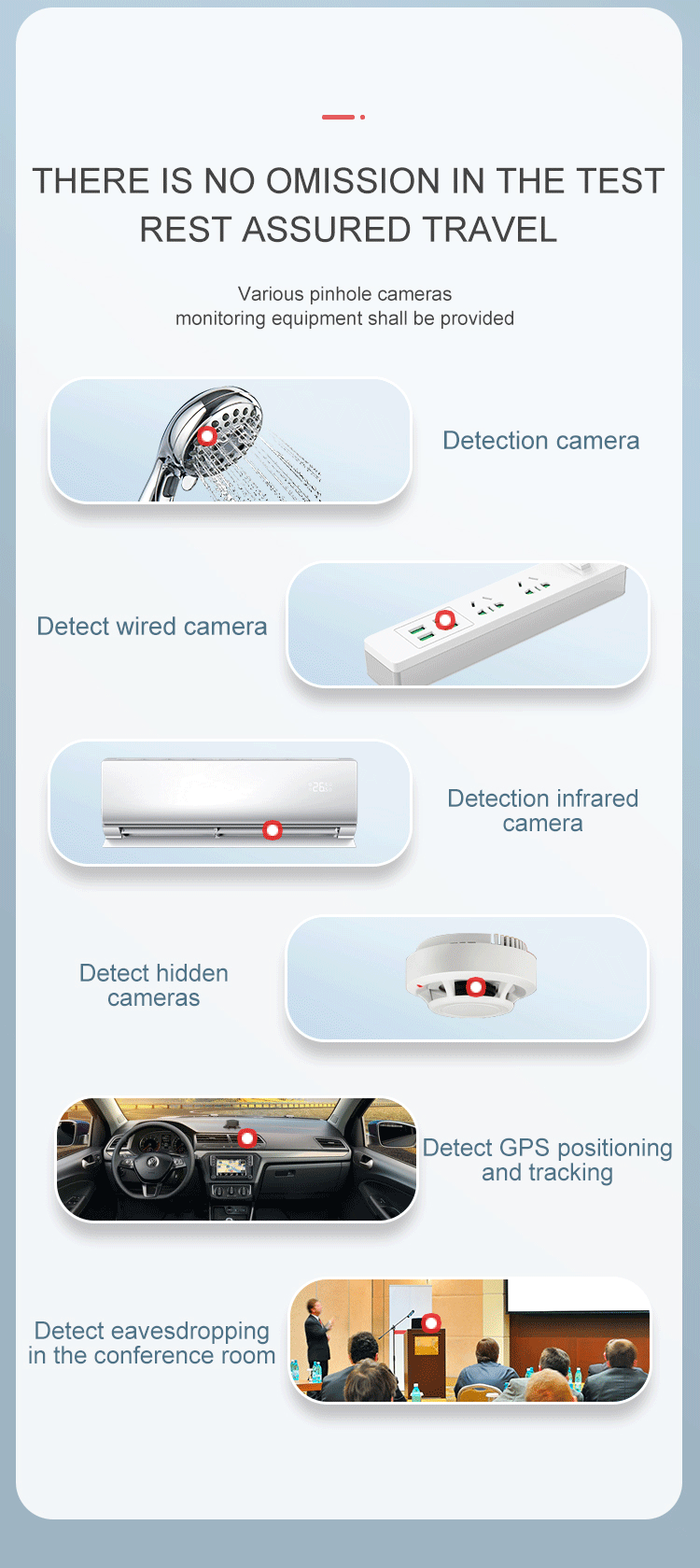 THERE IS NO OMISSION IN THE TEST
REST ASSURED TRAVEL

Various pinhole cameras
monitoring equipment shall be provided

Detection camera

Detect wired camera

Detection infrared camera

Detect hidden cameras

Detect GPS positioning and tracking

Detect eavesdropping in the conference room