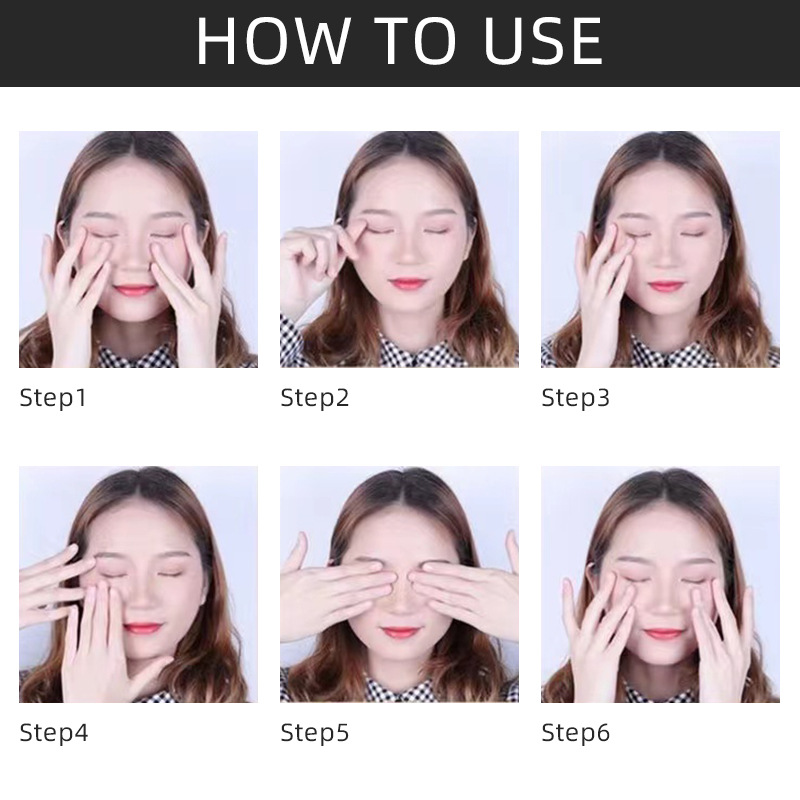 HOW TO USE

Step1

Step2

Step3

Step4

Step5

Step6