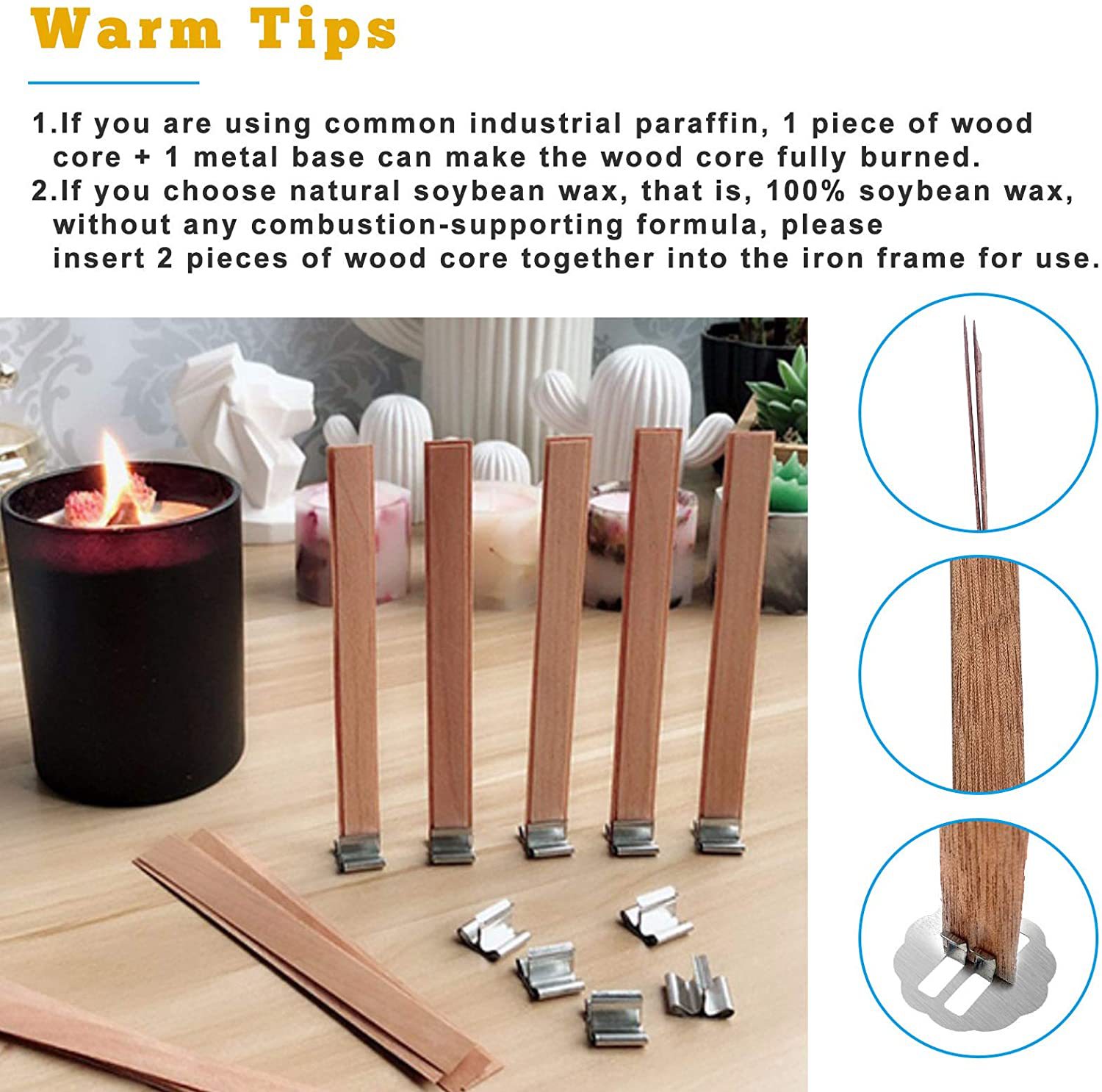 Warm Tips

1.If you are using common industrial paraffin, 1 piece of wood core + 1 metal base can make the wood core fully burned.
2.If you choose natural soybean wax, that is, 100% soybean wax, without any combustion-supporting formula, please insert 2 pieces of wood core together into the iron frame for use.