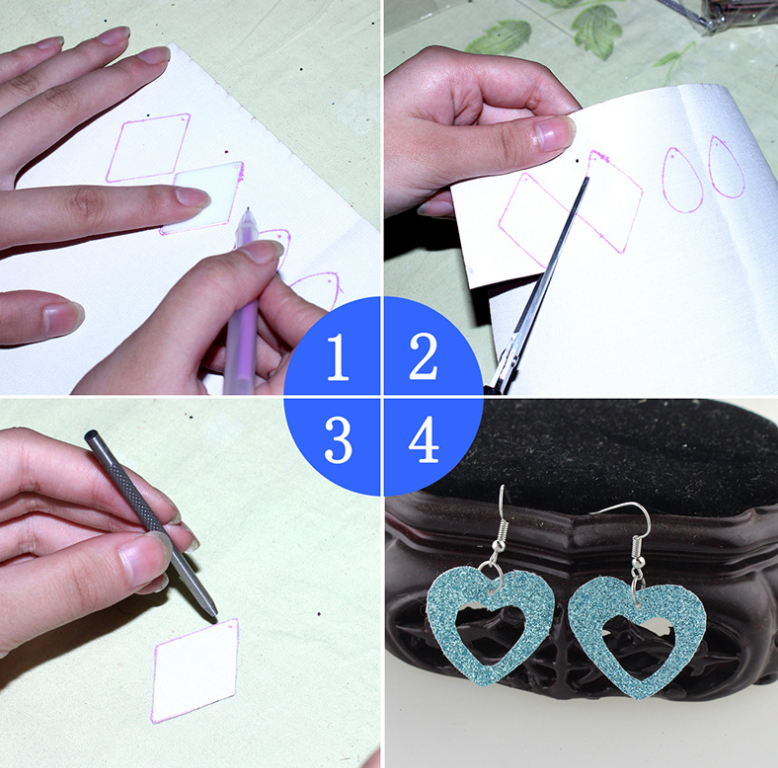 1 2
3 4