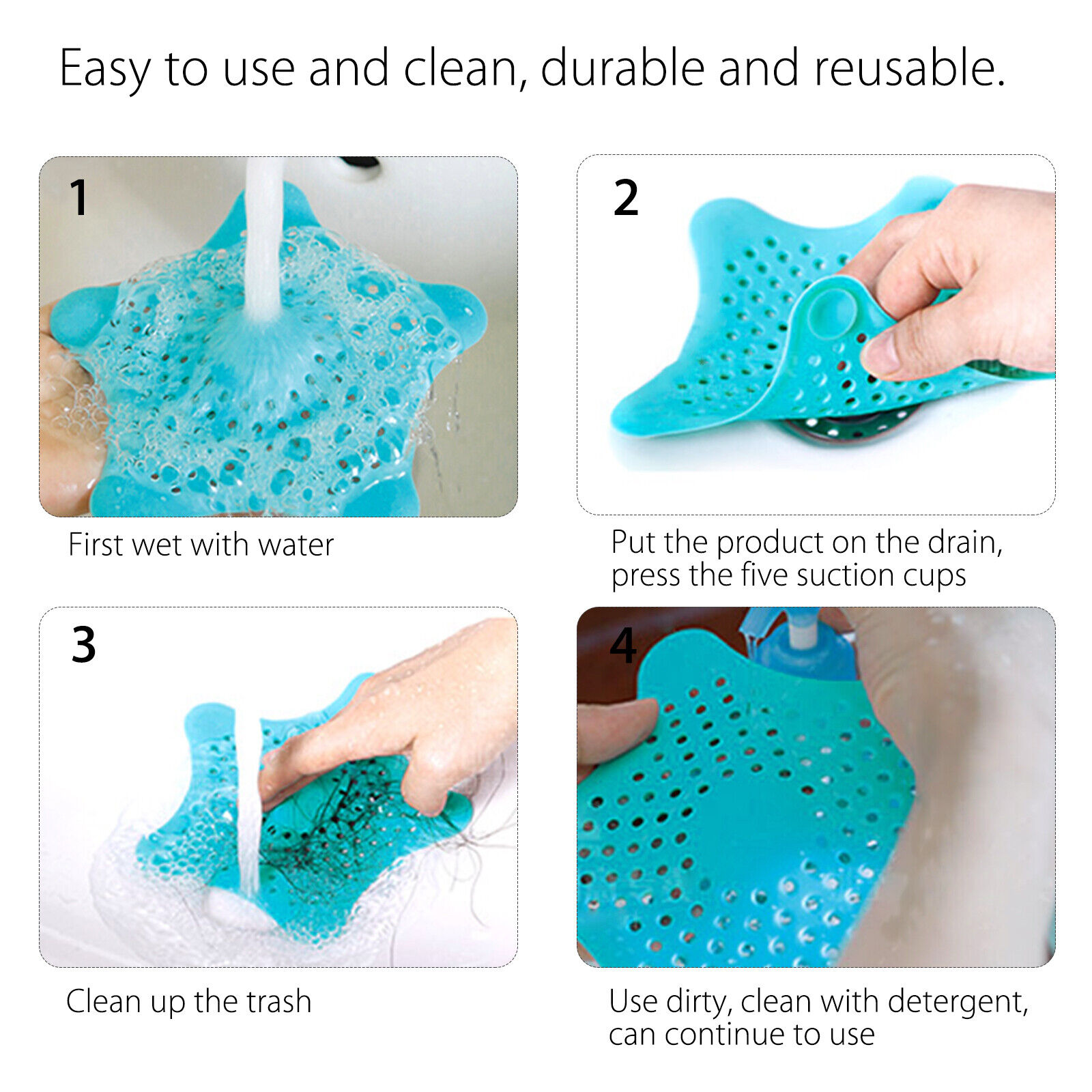 Easy to use and clean, durable and reusable.

1

First wet with water

2

Put the product on the drain, press the five suction cups

3

Clean up the trash

4

Use dirty, clean with detergent, can continue to use