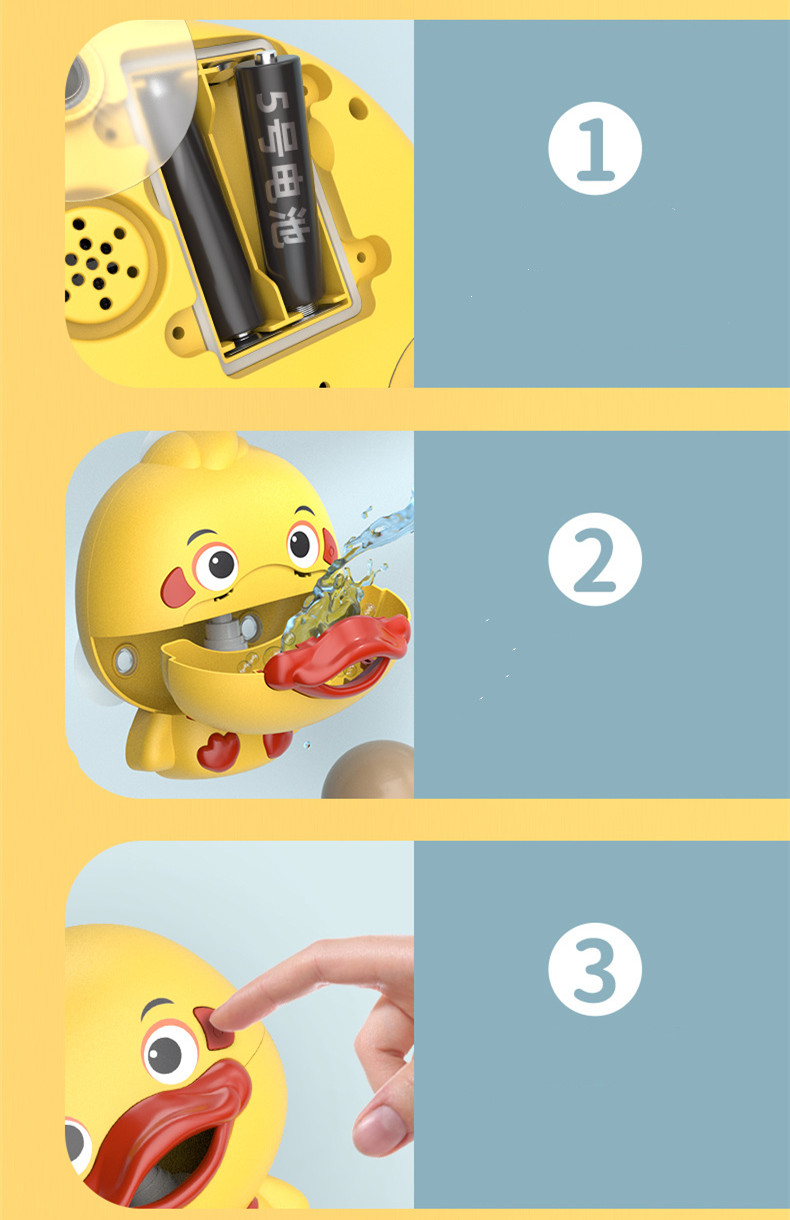 5号电池

1

2

3