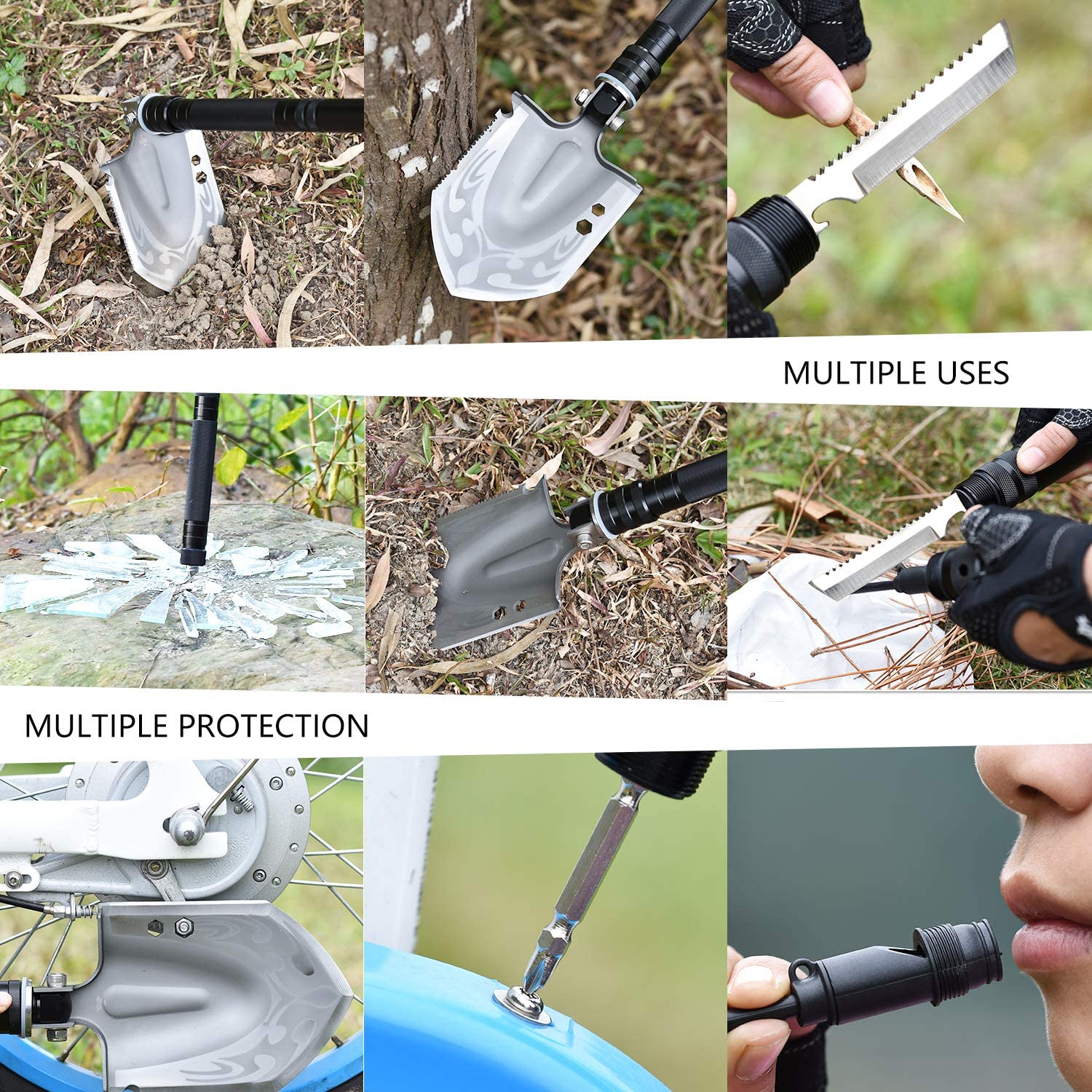 MULTIPLE USES

MULTIPLE PROTECTION