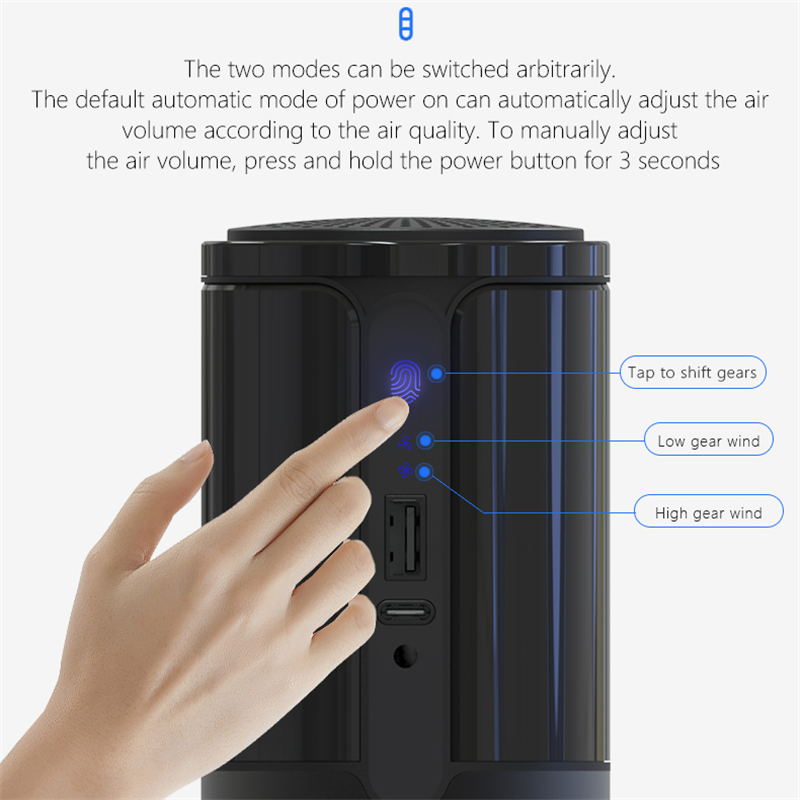 The two modes can be switched arbitrarily.
The default automatic mode of power on can automatically adjust the air volume according to the air quality. To manually adjust the air volume, press and hold the power button for 3 seconds

Tap to shift gears

Low gear wind

High gear wind