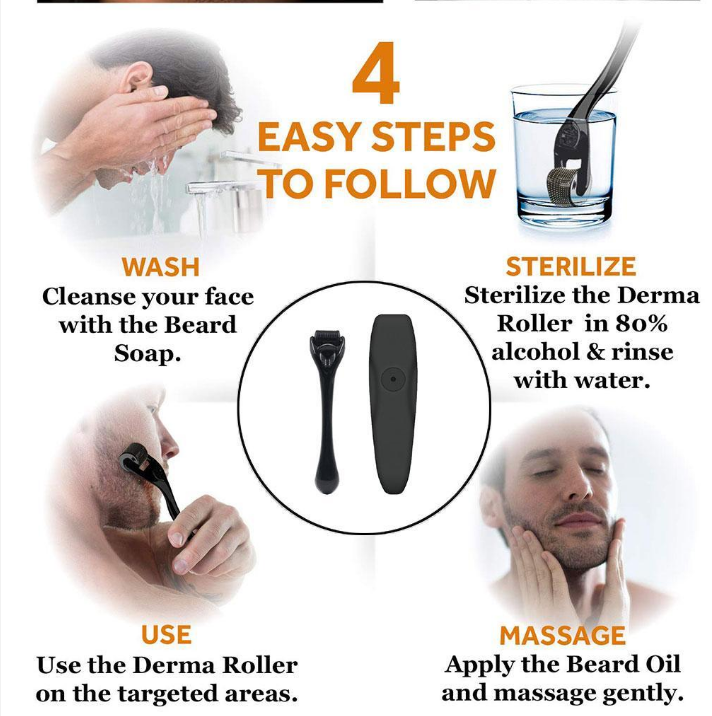 4
EASY STEPS
TO FOLLOW

WASH
Cleanse your face with the Beard Soap.

STERILIZE
Sterilize the Derma Roller in 80% alcohol & rinse with water.

USE
Use the Derma Roller on the targeted areas.

MASSAGE
Apply the Beard Oil and massage gently.