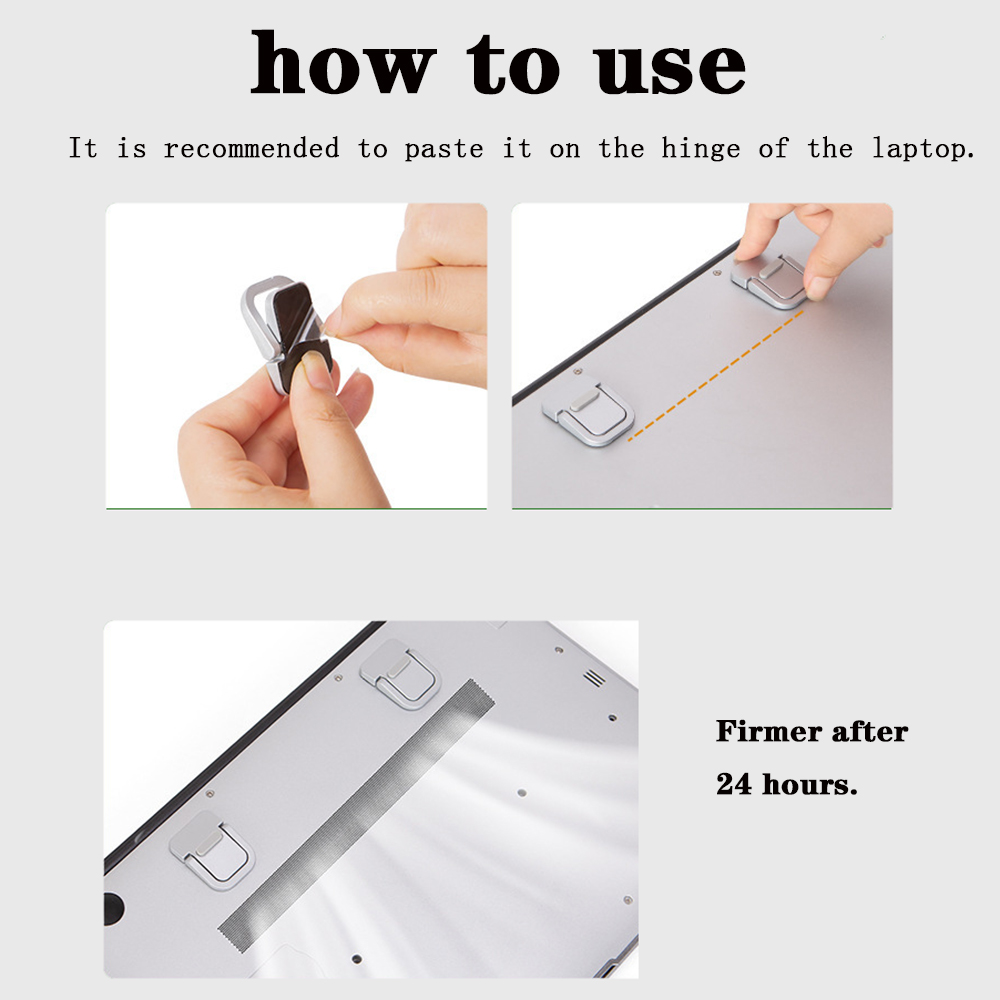 how to use

It is recommended to paste it on the hinge of the laptop.

Firmer after
24 hours.