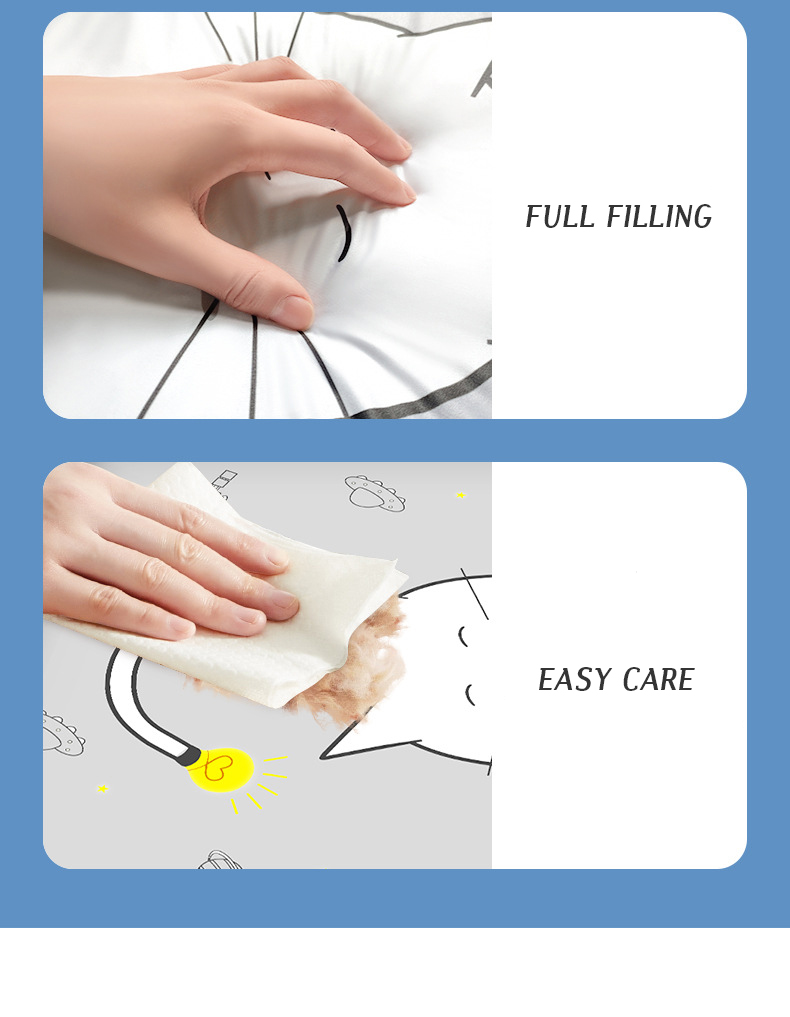 FULL FILLING

EASY CARE