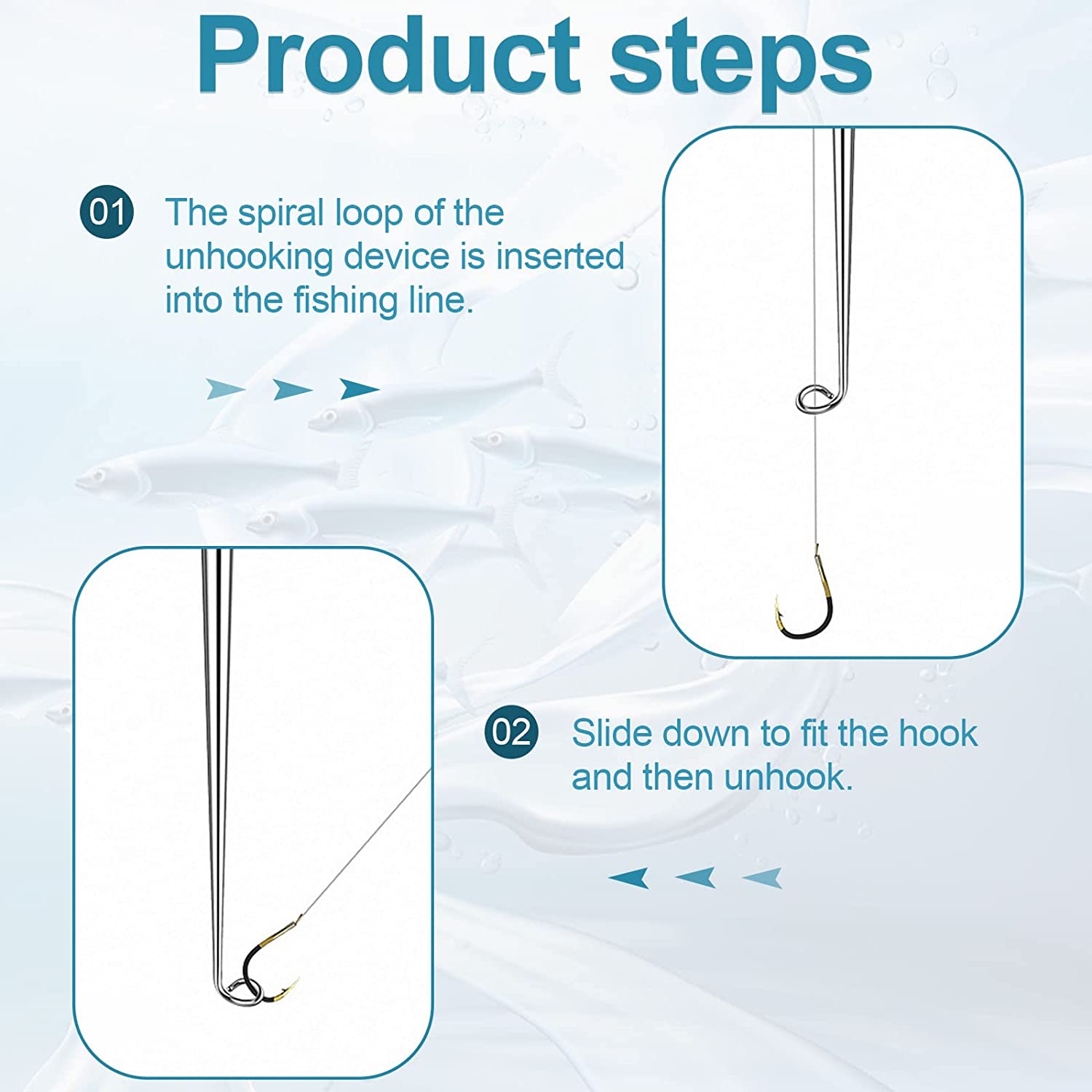 Product steps

01 The spiral loop of the unhooking device is inserted into the fishing line.

02 Slide down to fit the hook and then unhook.