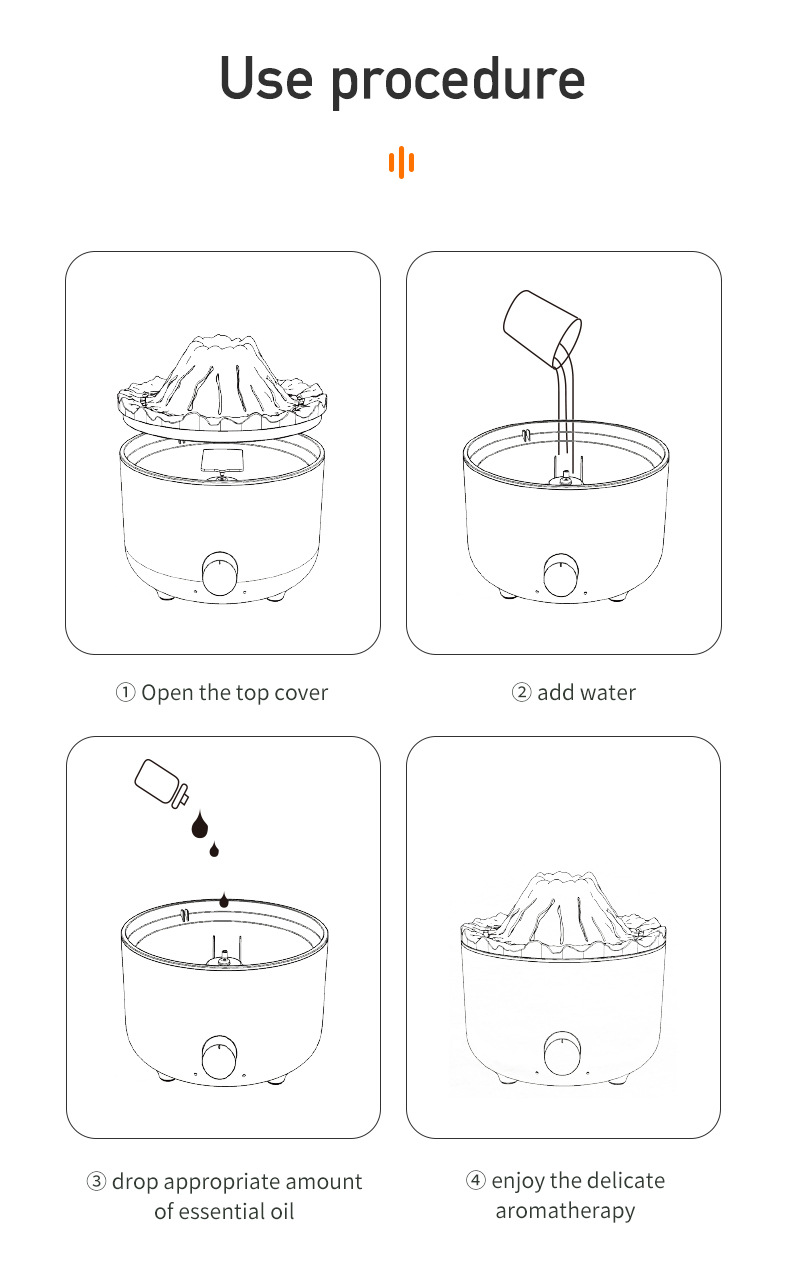 Use procedure

① Open the top cover

② add water

③ drop appropriate amount of essential oil

④ enjoy the delicate aromatherapy