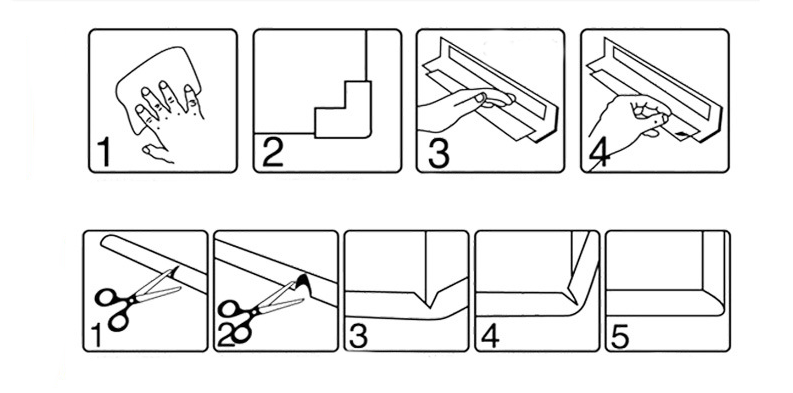 1 2 3 4

1 2 3 4 5