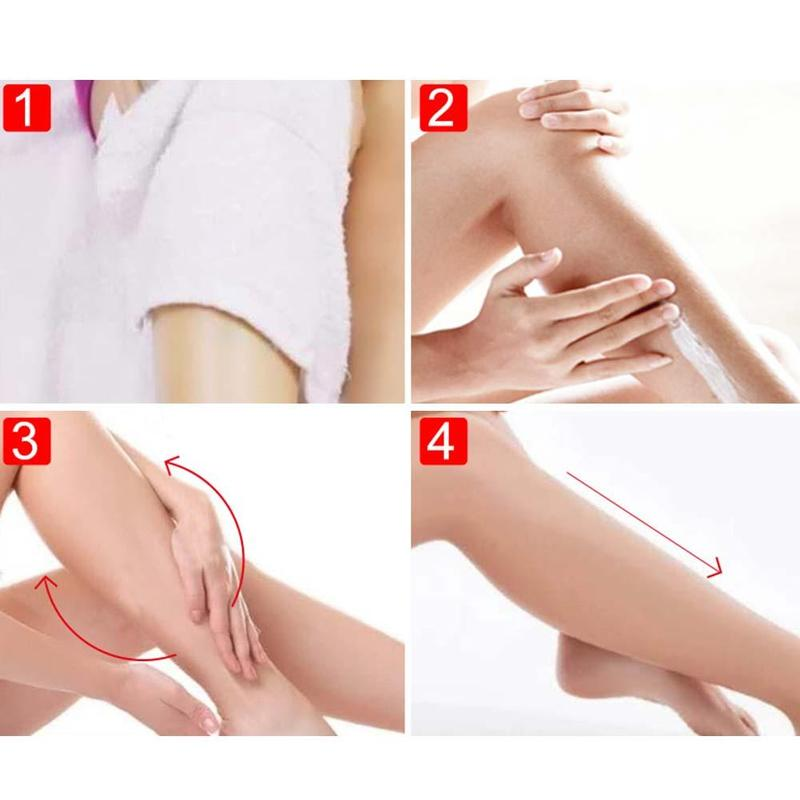 1

2

3

4