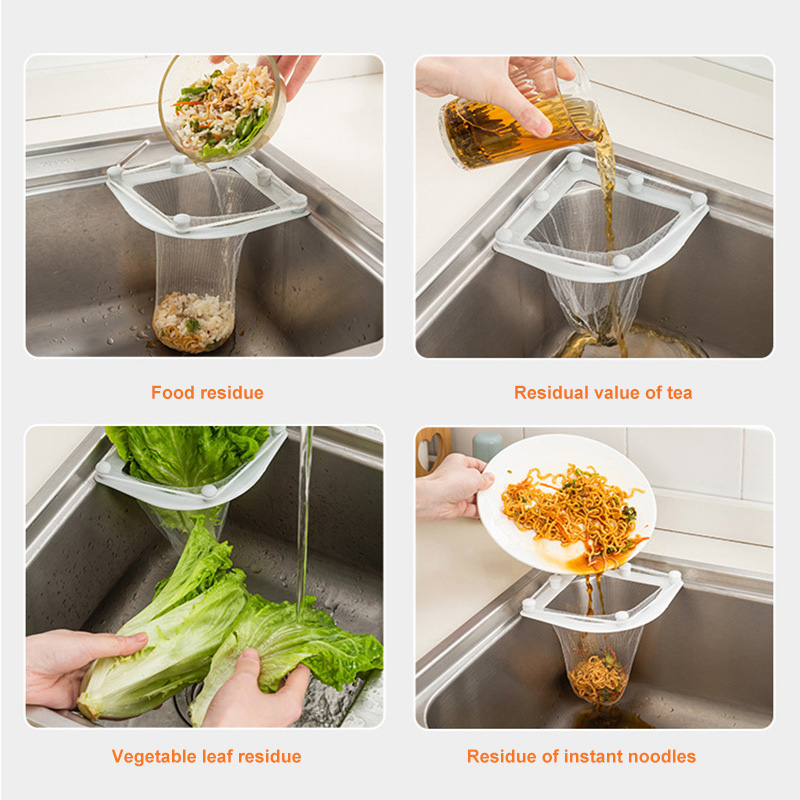 Food residue

Residual value of tea

Vegetable leaf residue

Residue of instant noodles