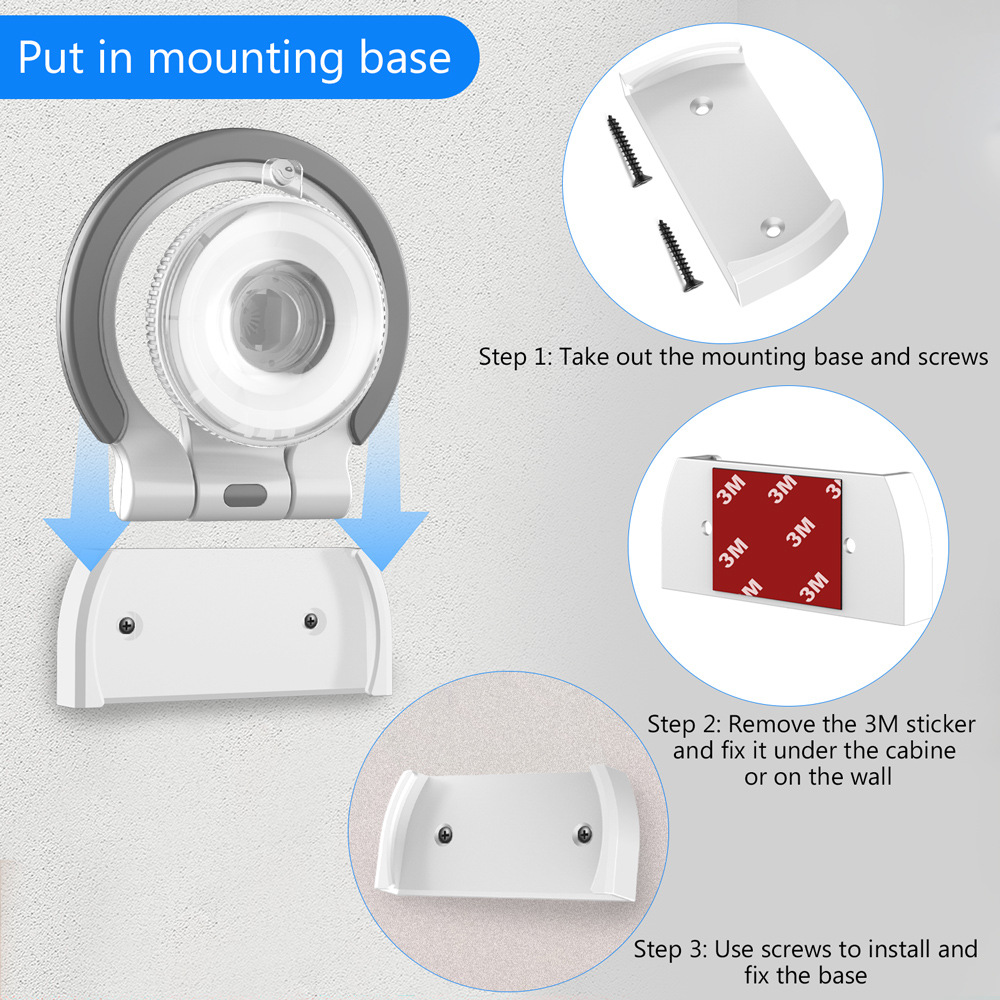 Put in mounting base

Step 1: Take out the mounting base and screws

3M 3M 3M 3M 3M 3M 3M

Step 2: Remove the 3M sticker and fix it under the cabine or on the wall

Step 3: Use screws to install and fix the base