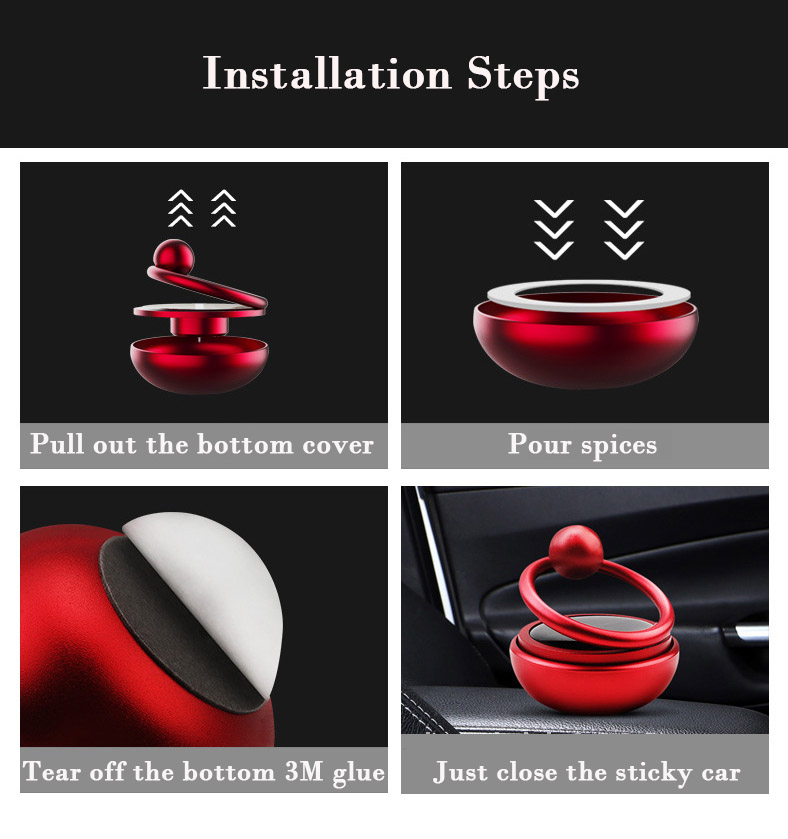 Installation Steps

Pull out the bottom cover

Pour spices

Tear off the bottom 3M glue

Just close the sticky car