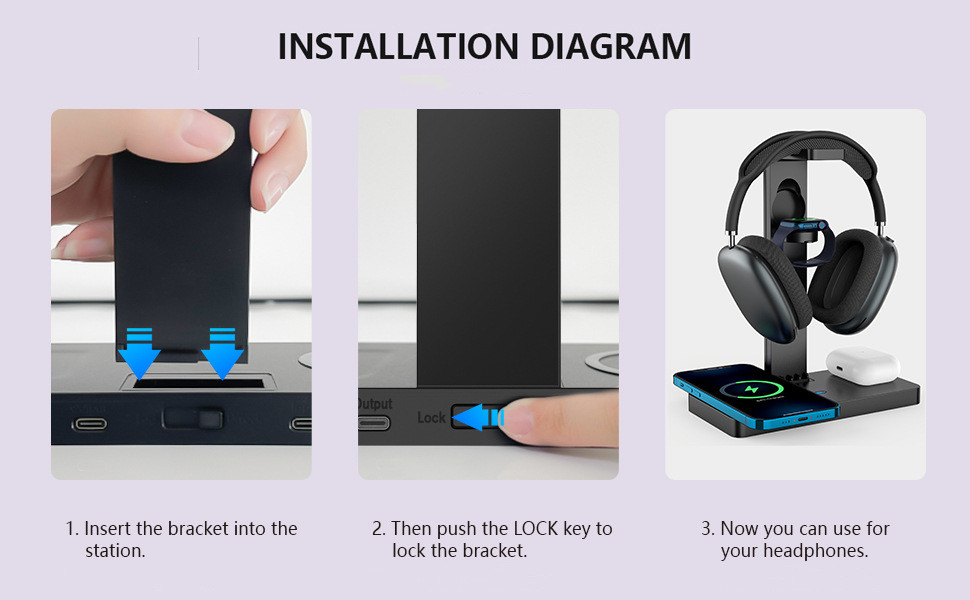 INSTALLATION DIAGRAM

Output

Lock

1. Insert the bracket into the station.

2. Then push the LOCK key to lock the bracket.

3. Now you can use for your headphones.