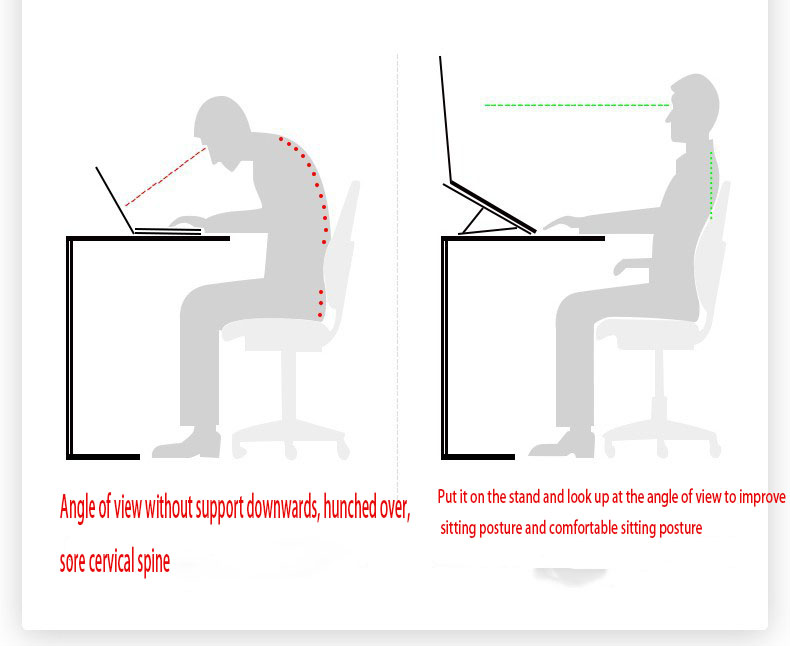 Angle of view without support downwards, hunched over, sore cervical spine

Put it on the stand and look up at the angle of view to improve sitting posture and comfortable sitting posture