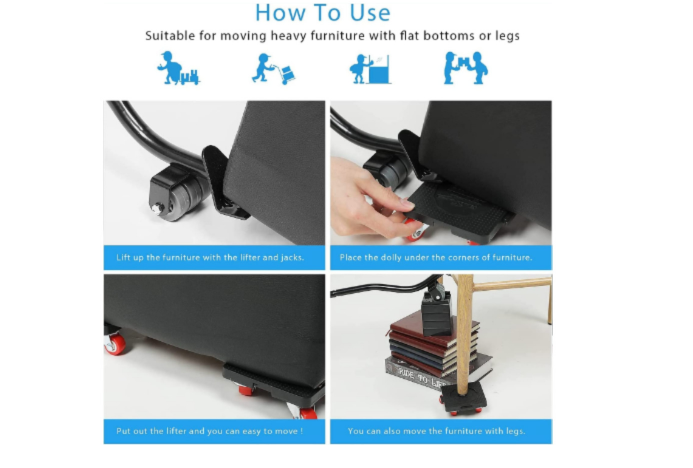 How To Use

Suitable for moving heavy furniture with flat bottoms or legs

Lift up the furniture with the lifter and jacks.

Place the dolly under the corners of furniture.

Put out the lifter and you can easy to move !

You can also move the furniture with legs.