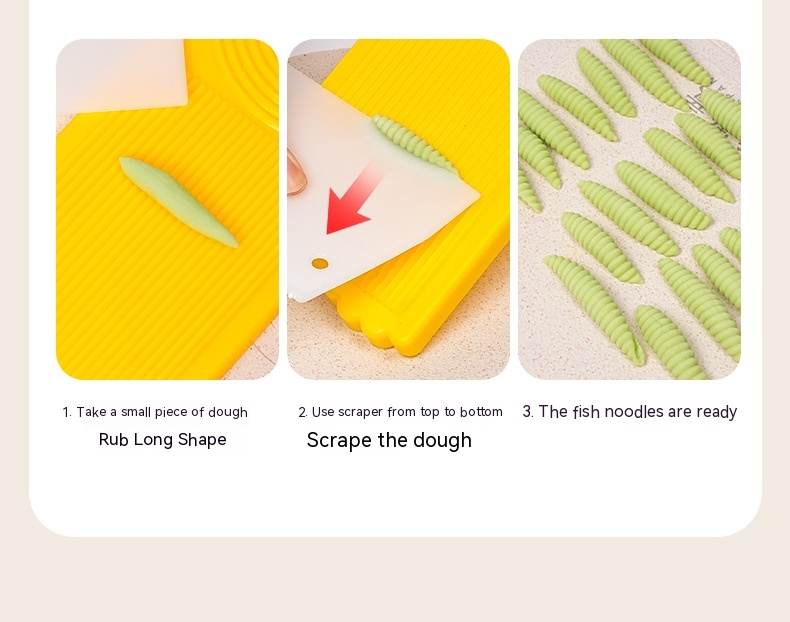 1. Take a small piece of dough
Rub Long Shape

2. Use scraper from top to bottom
Scrape the dough

3. The fish noodles are ready