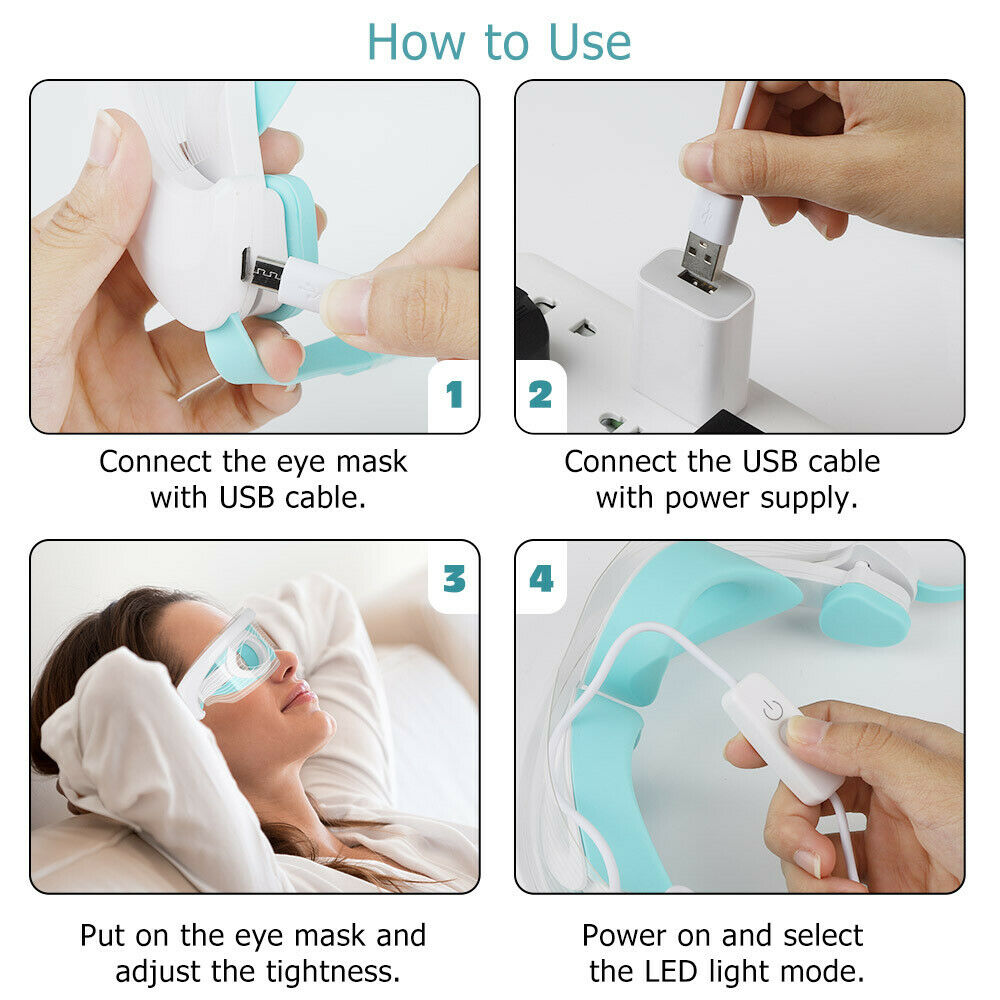 How to Use

1

Connect the eye mask with USB cable.

2

Connect the USB cable with power supply.

3

Put on the eye mask and adjust the tightness.

4

Power on and select the LED light mode.