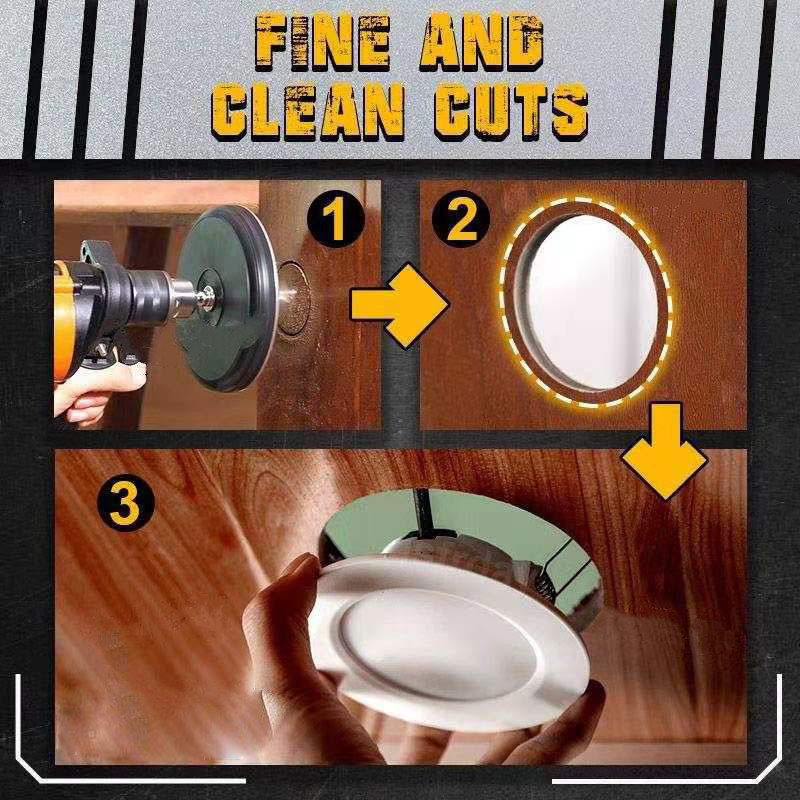 FINE AND CLEAN CUTS

1

2

3