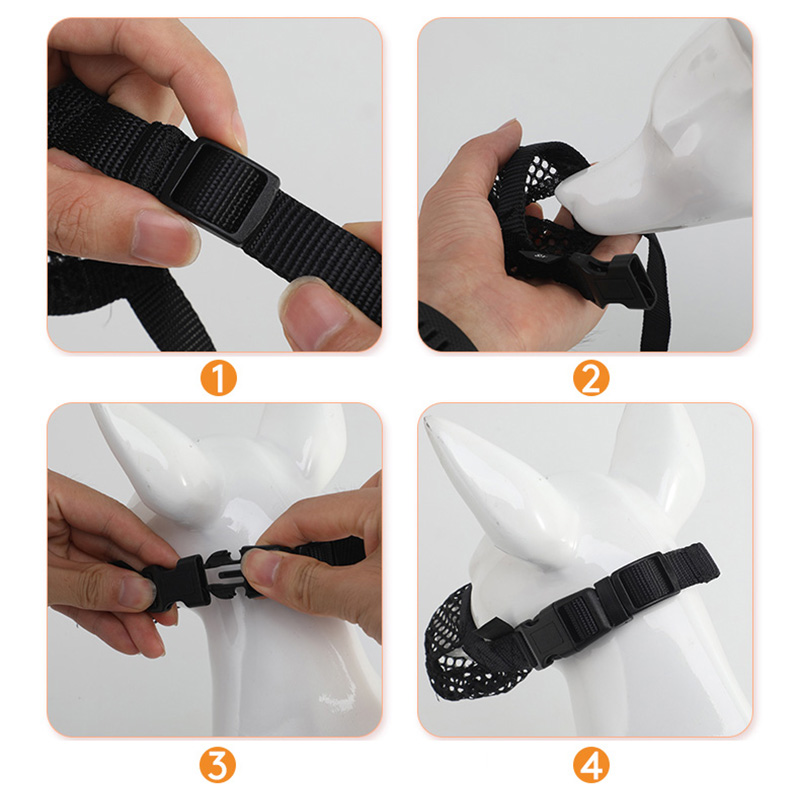 1
2
3
4