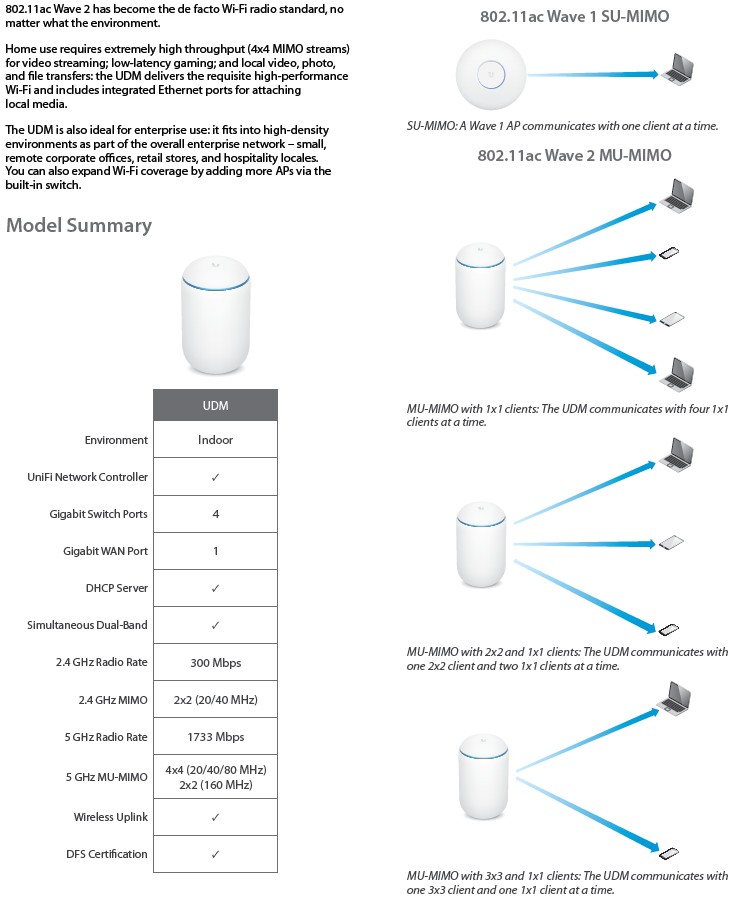 802.11ac Wave 2 has become the de facto Wi-Fi radio standard, no matter what the environment.

Home use requires extremely high throughput (4x4 MIMO streams) for video streaming; low-latency gaming; and local video, photo, and file transfers: the UDM delivers the requisite high-performance Wi-Fi and includes integrated Ethernet ports for attaching local media.

The UDM is also ideal for enterprise use: it fits into high-density environments as part of the overall enterprise network – small, remote corporate offices, retail stores, and hospitality locales. You can also expand Wi-Fi coverage by adding more APs via the built-in switch.

Model Summary

| | UDM |
|---|---|
| Environment | Indoor |
| UniFi Network Controller | ✓ |
| Gigabit Switch Ports | 4 |
| Gigabit WAN Port | 1 |
| DHCP Server | ✓ |
| Simultaneous Dual-Band | ✓ |
| 2.4 GHz Radio Rate | 300 Mbps |
| 2.4 GHz MIMO | 2x2 (20/40 MHz) |
| 5 GHz Radio Rate | 1733 Mbps |
| 5 GHz MU-MIMO | 4x4 (20/40/80 MHz) 2x2 (160 MHz) |
| Wireless Uplink | ✓ |
| DFS Certification | ✓ |

802.11ac Wave 1 SU-MIMO

SU-MIMO: A Wave 1 AP communicates with one client at a time.

802.11ac Wave 2 MU-MIMO

MU-MIMO with 1x1 clients: The UDM communicates with four 1x1 clients at a time.

MU-MIMO with 2x2 and 1x1 clients: The UDM communicates with one 2x2 client and two 1x1 clients at a time.

MU-MIMO with 3x3 and 1x1 clients: The UDM communicates with one 3x3 client and one 1x1 client at a time.