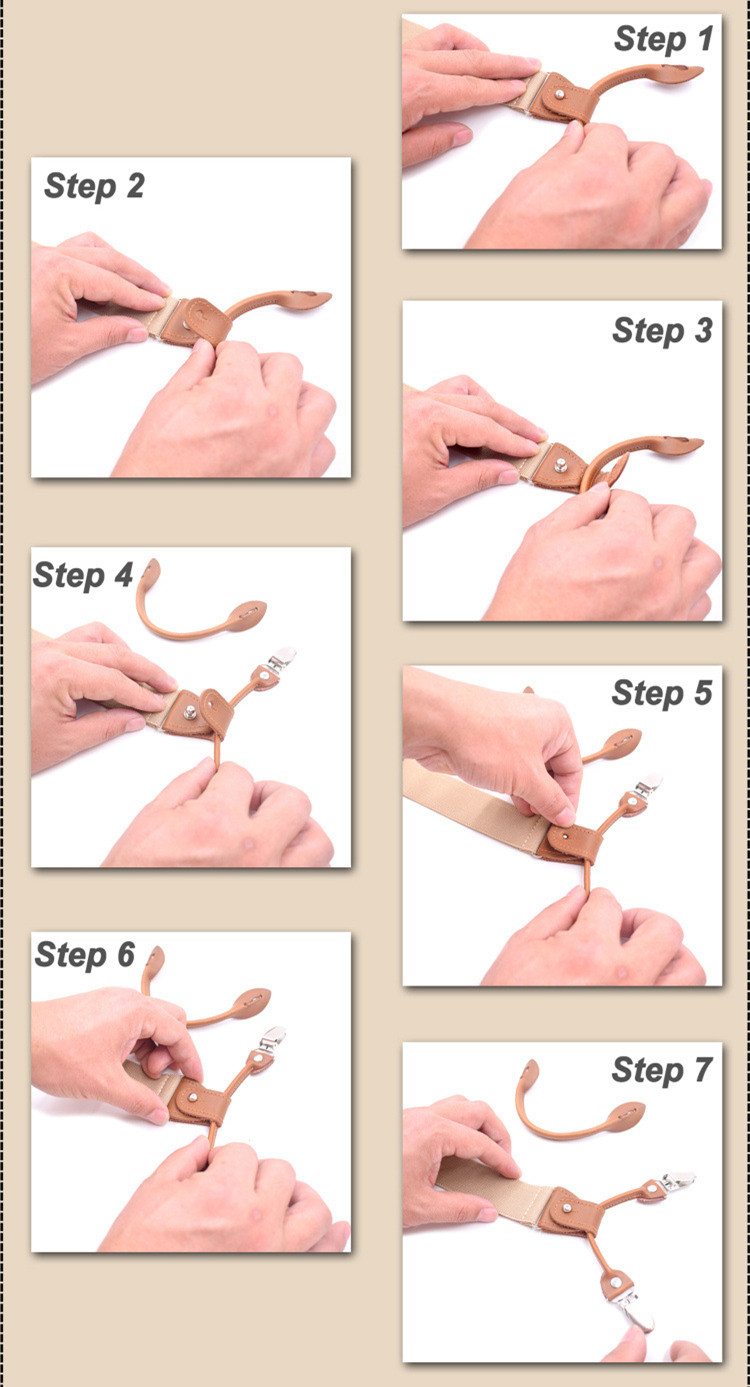 Step 1

Step 2

Step 3

Step 4

Step 5

Step 6

Step 7