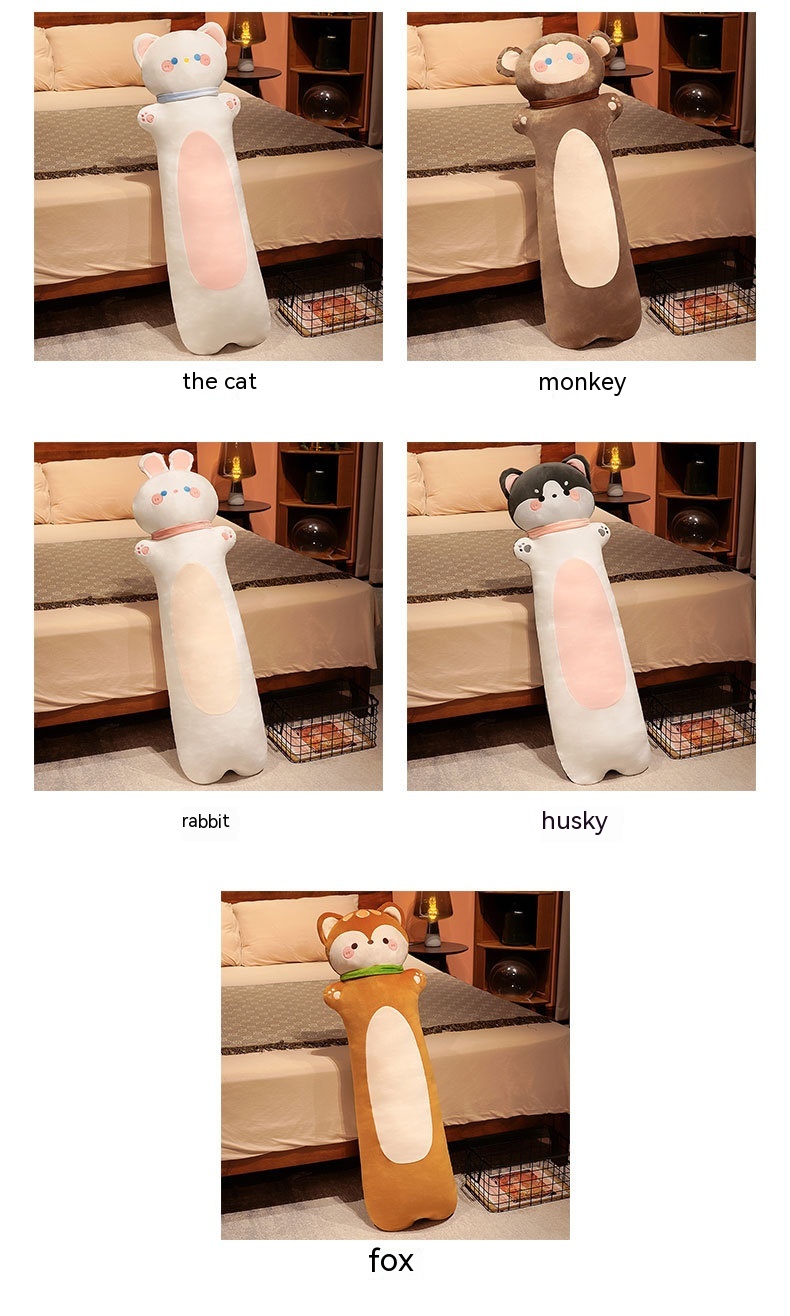 the cat

monkey

rabbit

husky

fox