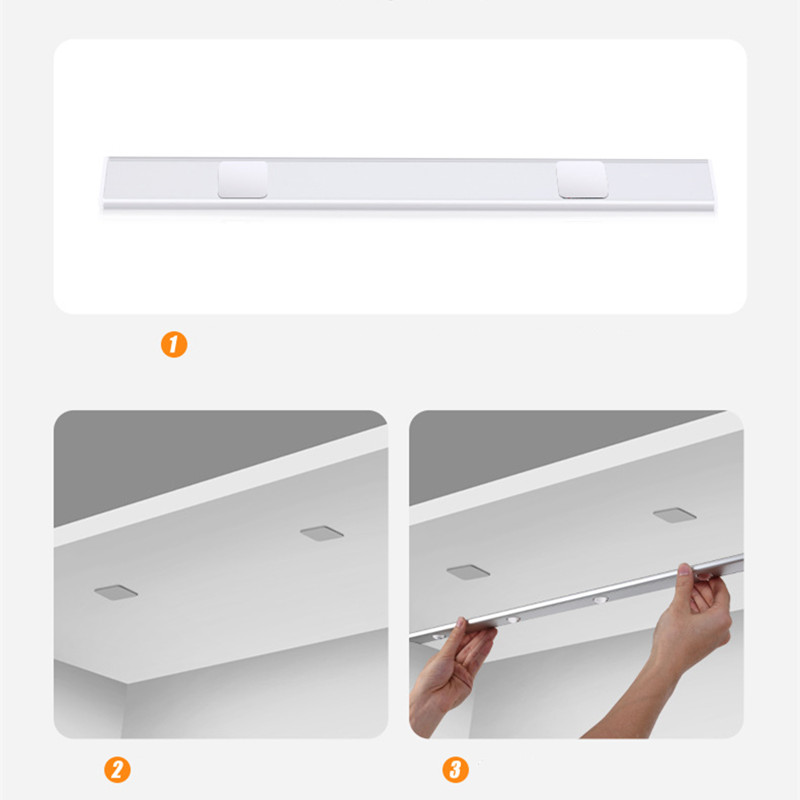 1

2

3