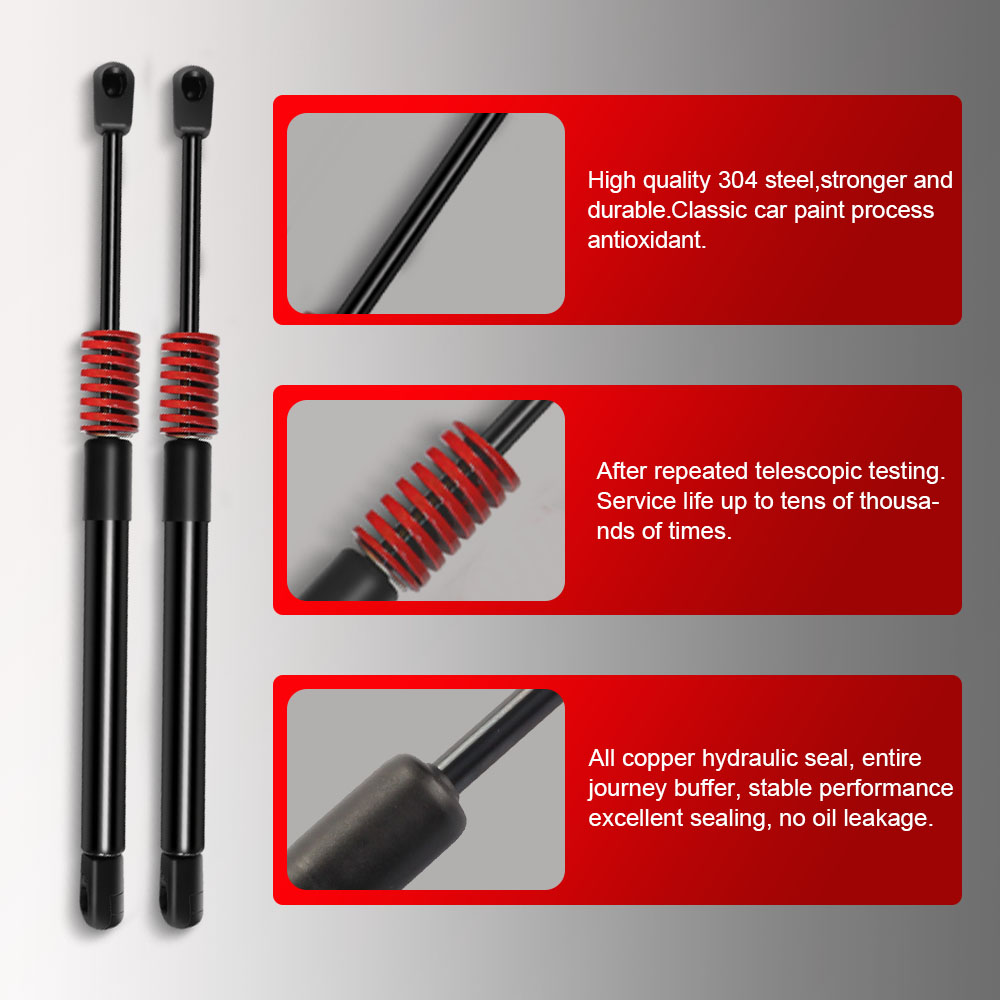 High quality 304 steel,stronger and durable.Classic car paint process antioxidant.

After repeated telescopic testing. Service life up to tens of thousands of times.

All copper hydraulic seal, entire journey buffer, stable performance excellent sealing, no oil leakage.