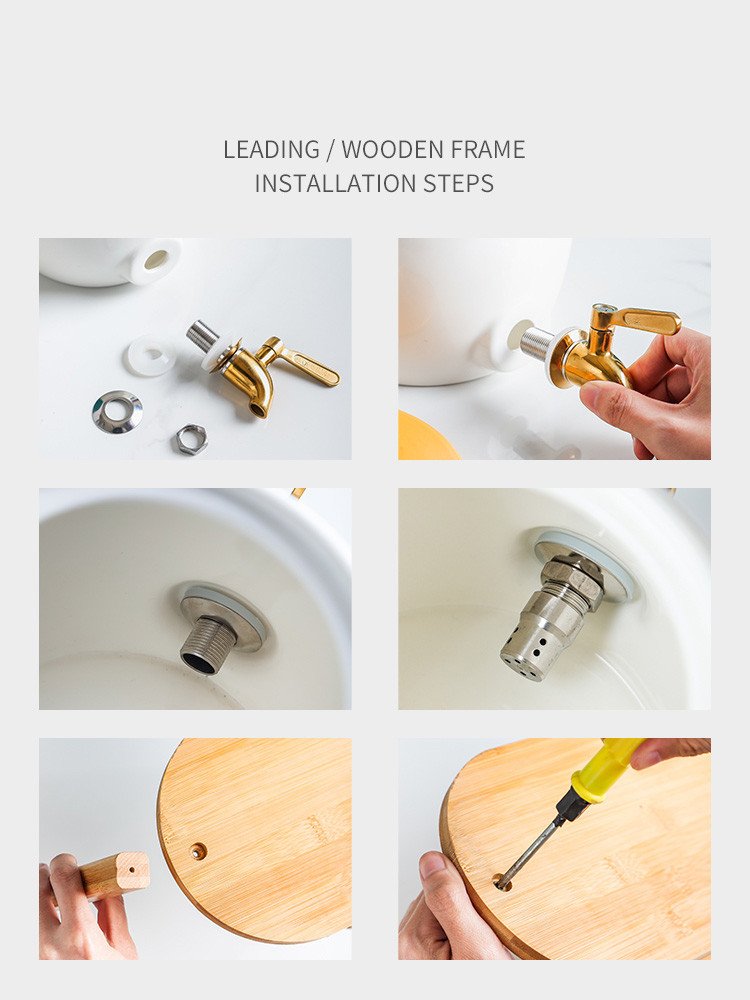 LEADING / WOODEN FRAME
INSTALLATION STEPS