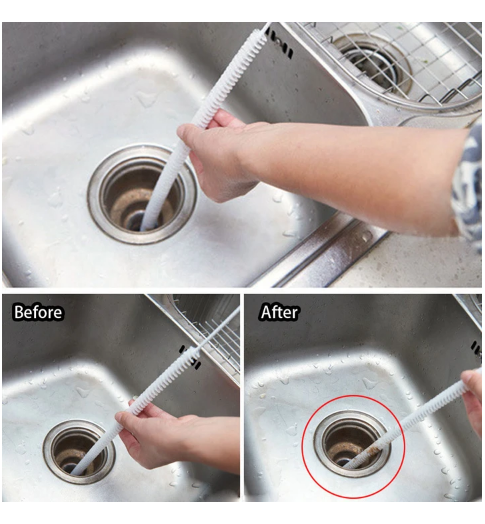 Before

After