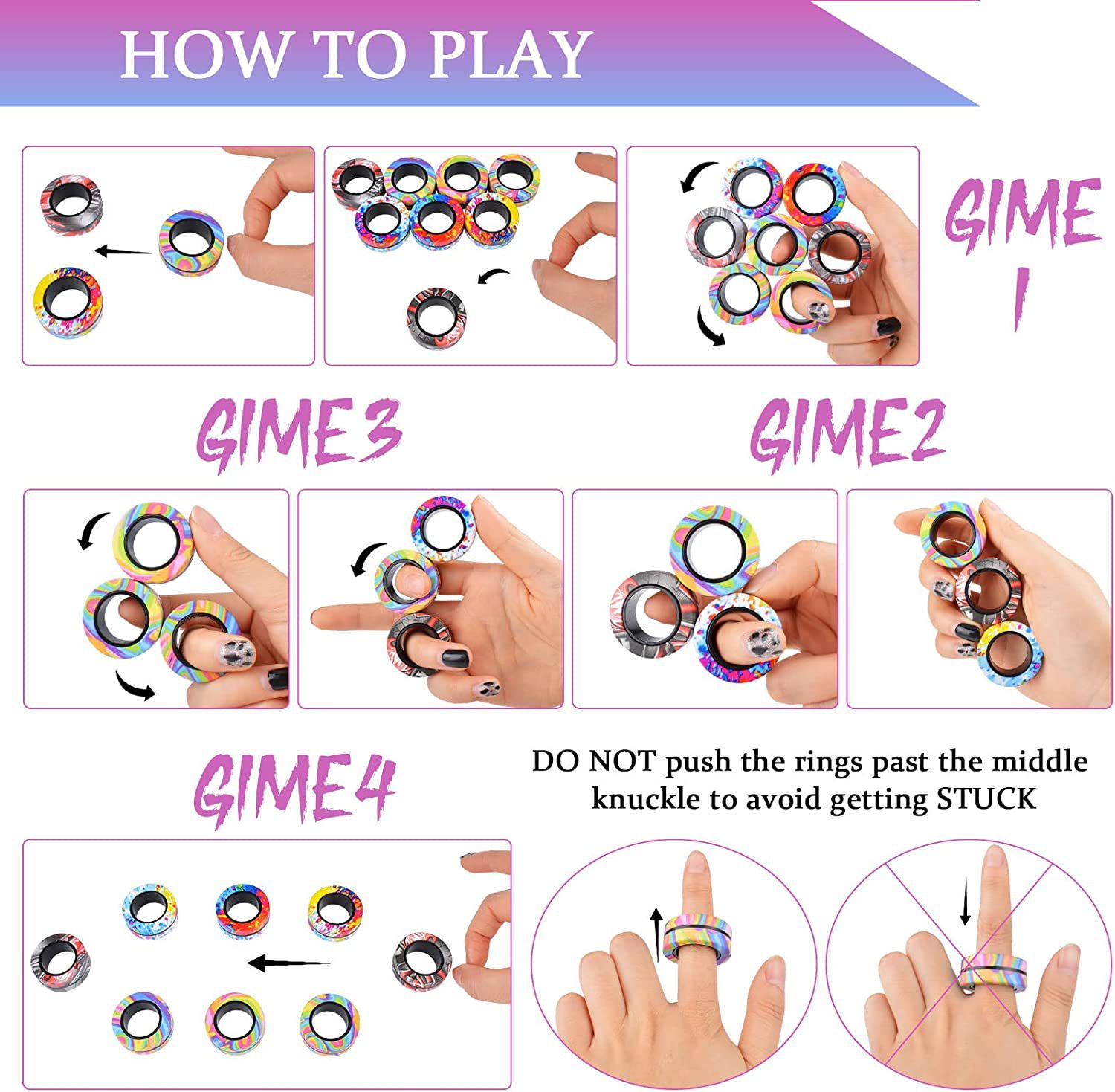 HOW TO PLAY

GIME 1

GIME3

GIME2

GIME4

DO NOT push the rings past the middle knuckle to avoid getting STUCK