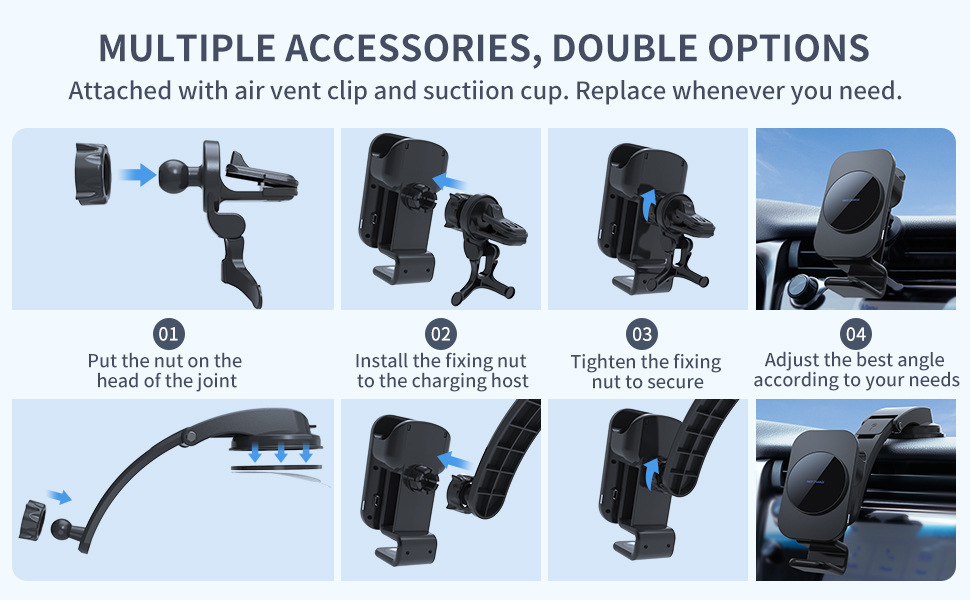 MULTIPLE ACCESSORIES, DOUBLE OPTIONS

Attached with air vent clip and suctiion cup. Replace whenever you need.

01
Put the nut on the head of the joint

02
Install the fixing nut to the charging host

03
Tighten the fixing nut to secure

04
Adjust the best angle according to your needs