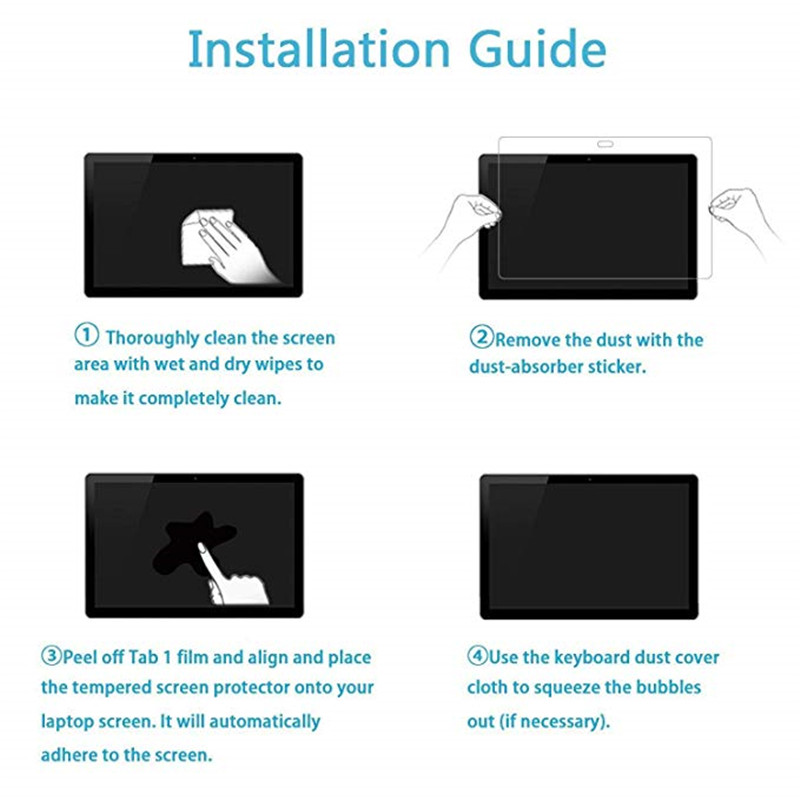 Installation Guide

① Thoroughly clean the screen area with wet and dry wipes to make it completely clean.

②Remove the dust with the dust-absorber sticker.

③Peel off Tab 1 film and align and place the tempered screen protector onto your laptop screen. It will automatically adhere to the screen.

④Use the keyboard dust cover cloth to squeeze the bubbles out (if necessary).