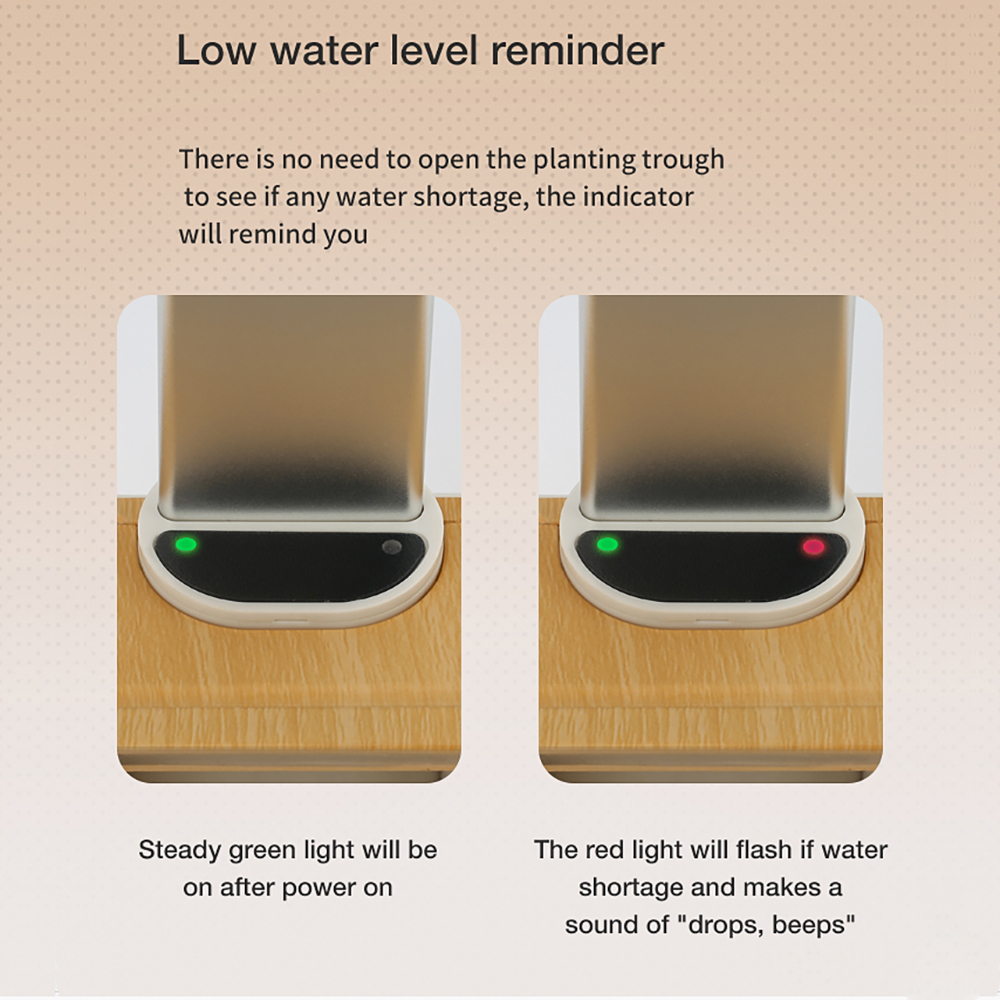 Low water level reminder

There is no need to open the planting trough to see if any water shortage, the indicator will remind you

Steady green light will be on after power on

The red light will flash if water shortage and makes a sound of "drops, beeps"