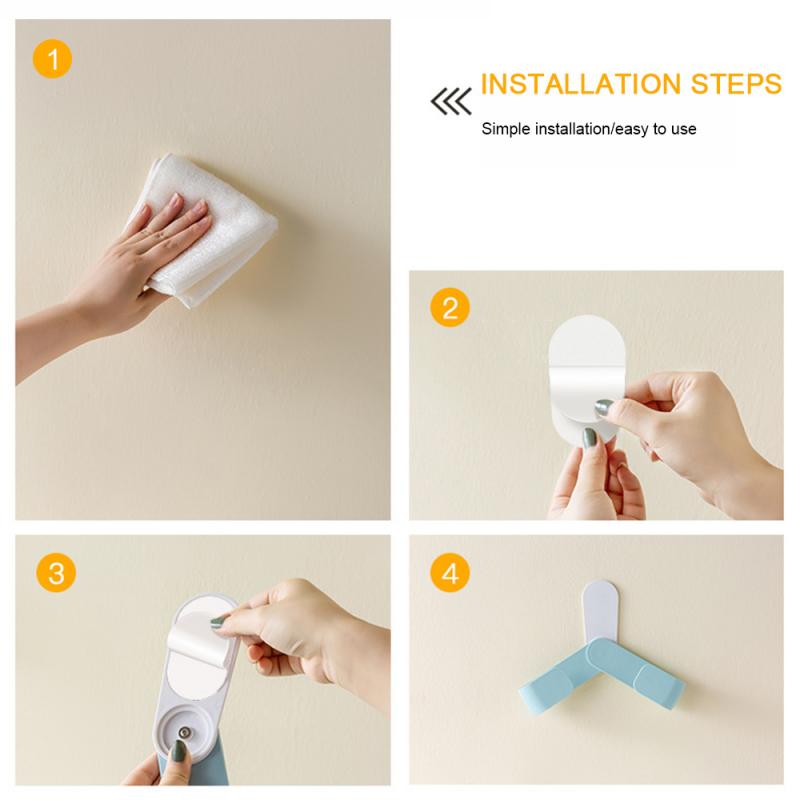 1

INSTALLATION STEPS

Simple installation/easy to use

2

3

4