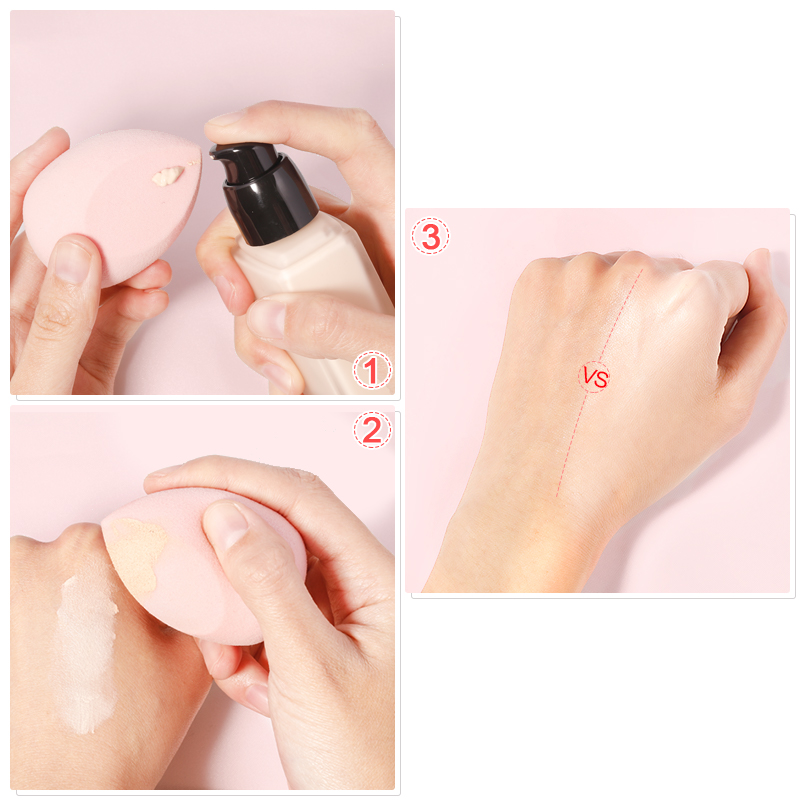 1

2

3

VS