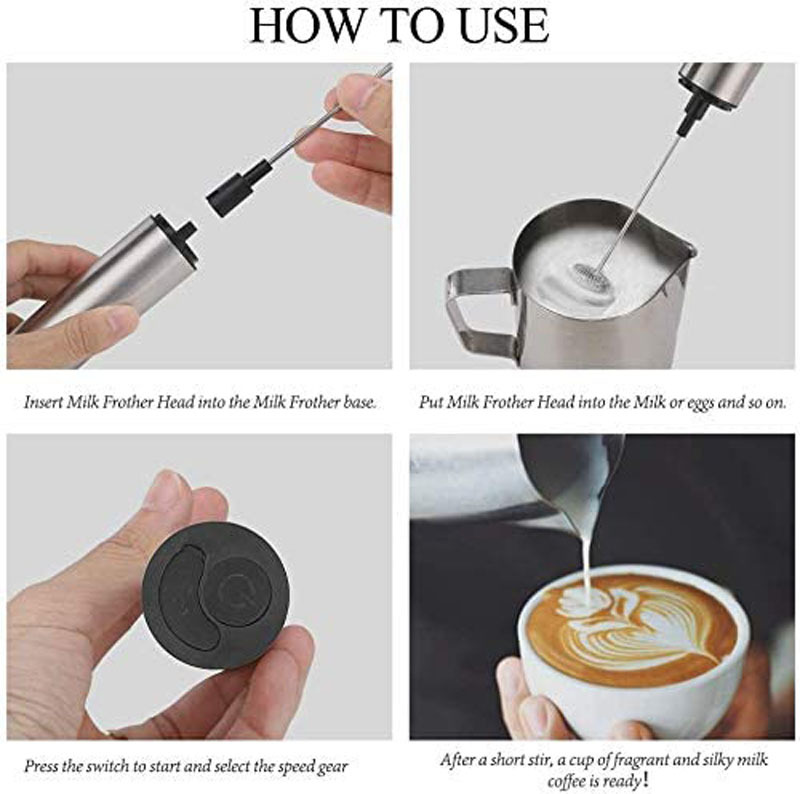 HOW TO USE

Insert Milk Frother Head into the Milk Frother base.

Put Milk Frother Head into the Milk or eggs and so on.

Press the switch to start and select the speed gear

After a short stir, a cup of fragrant and silky milk coffee is ready!