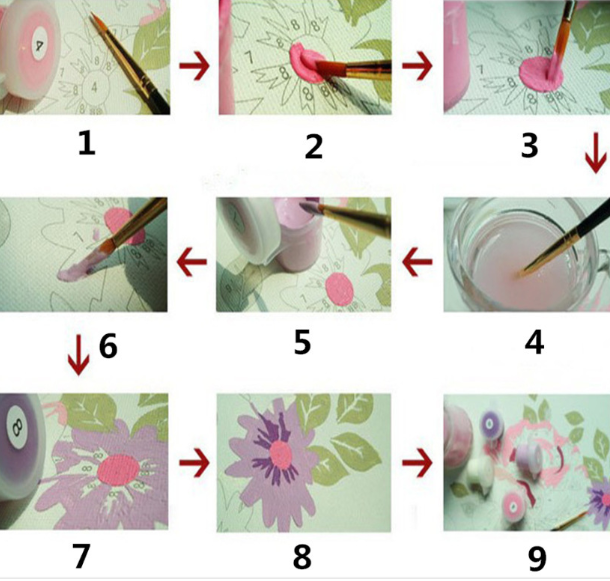 1
2
3
6
5
4
7
8
9