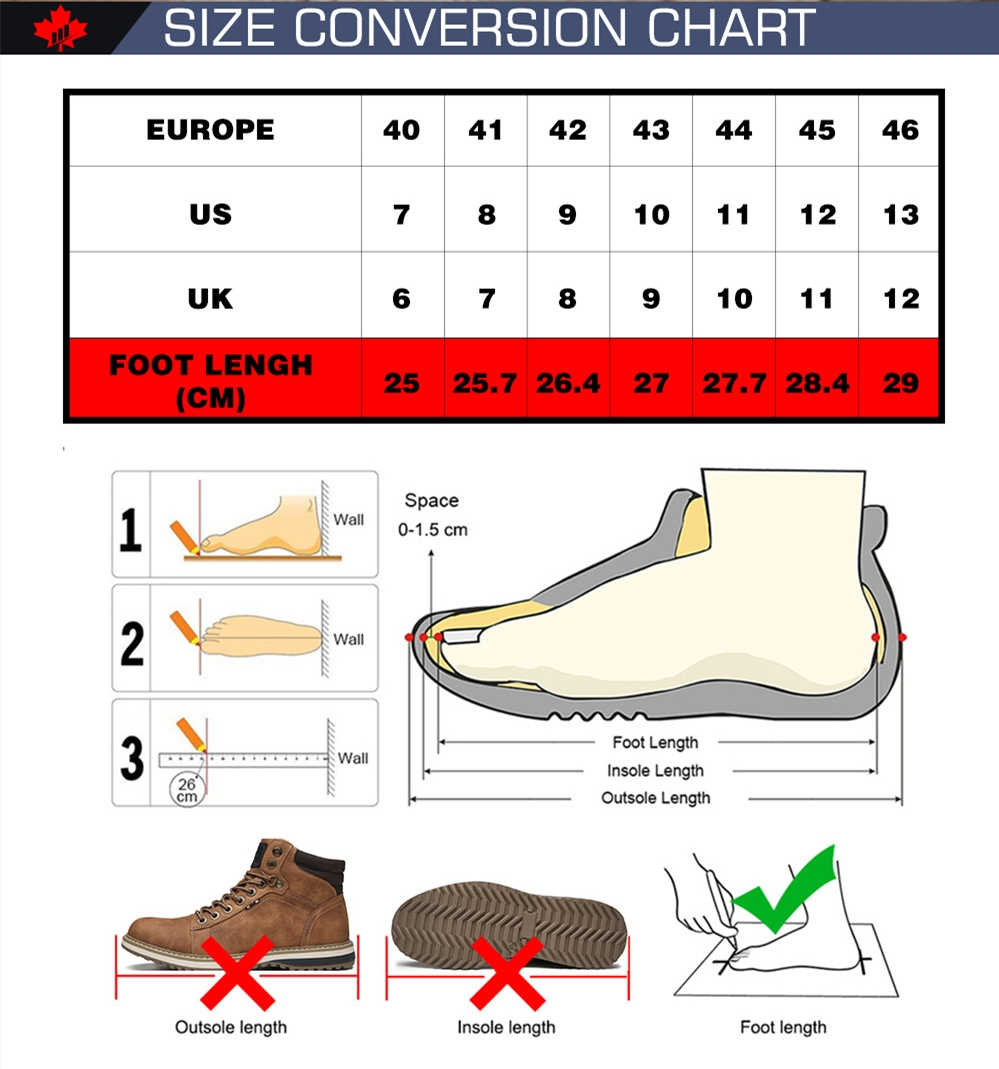 SIZE CONVERSION CHART

| EUROPE | 40 | 41 | 42 | 43 | 44 | 45 | 46 |
|---|---|---|---|---|---|---|---|
| US | 7 | 8 | 9 | 10 | 11 | 12 | 13 |
| UK | 6 | 7 | 8 | 9 | 10 | 11 | 12 |
| FOOT LENGH (CM) | 25 | 25.7 | 26.4 | 27 | 27.7 | 28.4 | 29 |

1 Wall

2 Wall

3 Wall 26 cm

Space 0-1.5 cm

Foot Length

Insole Length

Outsole Length

Outsole length

Insole length

Foot length