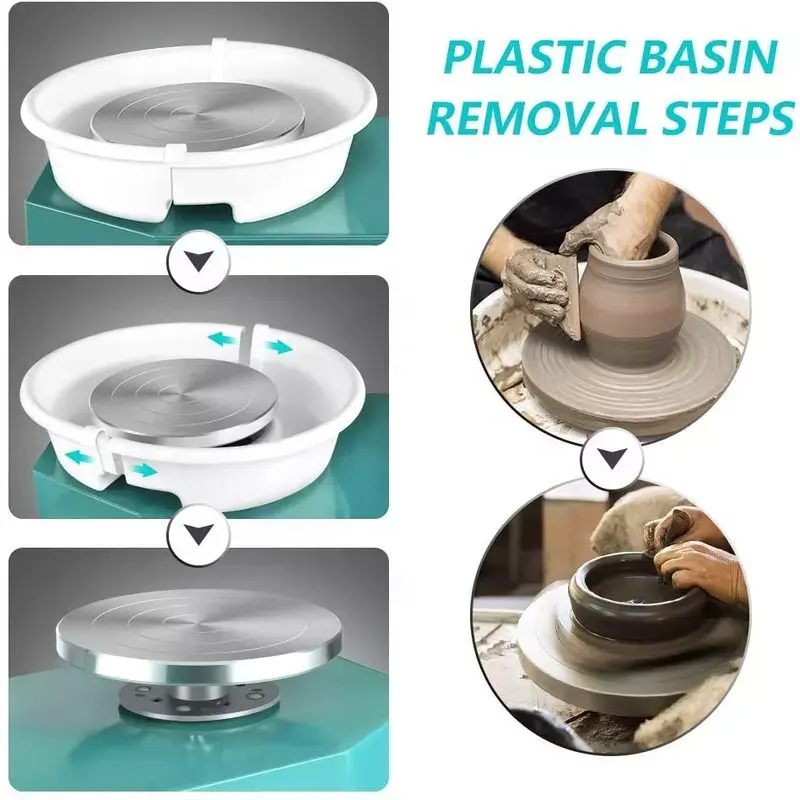 PLASTIC BASIN
REMOVAL STEPS