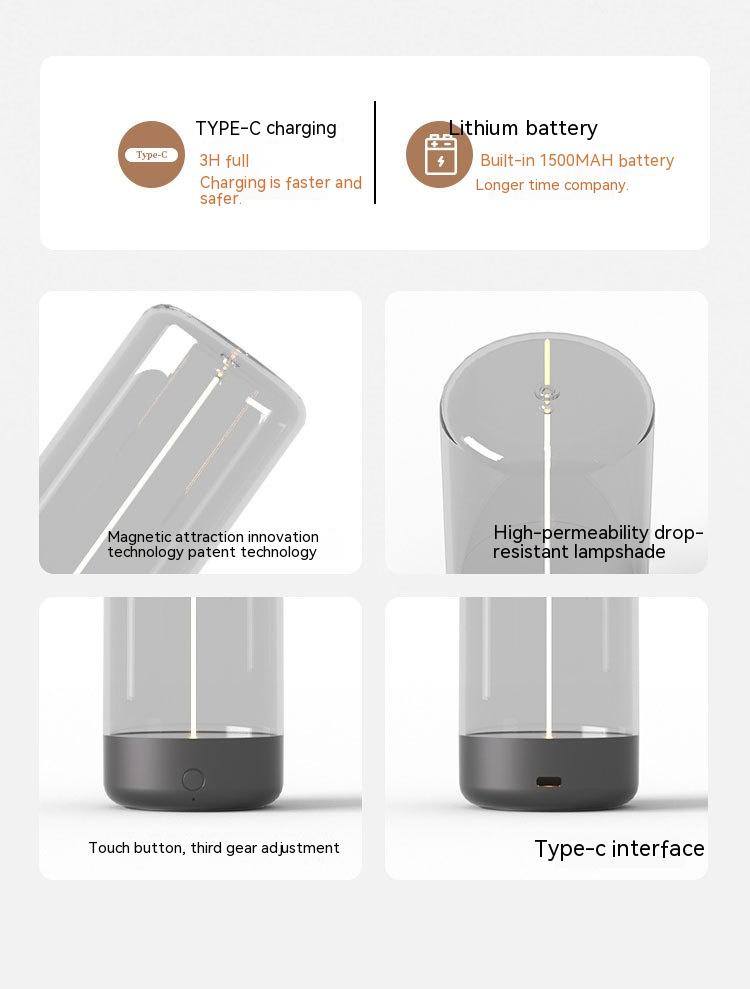 Type-C

TYPE-C charging
3H full
Charging is faster and safer.

Lithium battery
Built-in 1500MAH battery
Longer time company.

Magnetic attraction innovation technology patent technology

High-permeability drop-resistant lampshade

Touch button, third gear adjustment

Type-c interface