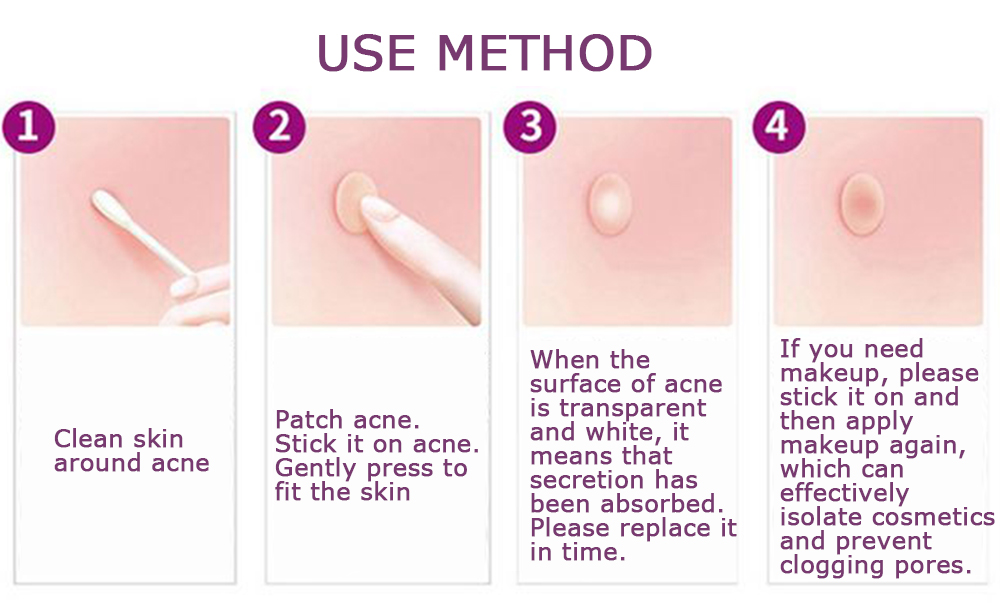 USE METHOD

1

Clean skin around acne

2

Patch acne. Stick it on acne. Gently press to fit the skin

3

When the surface of acne is transparent and white, it means that secretion has been absorbed. Please replace it in time.

4

If you need makeup, please stick it on and then apply makeup again, which can effectively isolate cosmetics and prevent clogging pores.