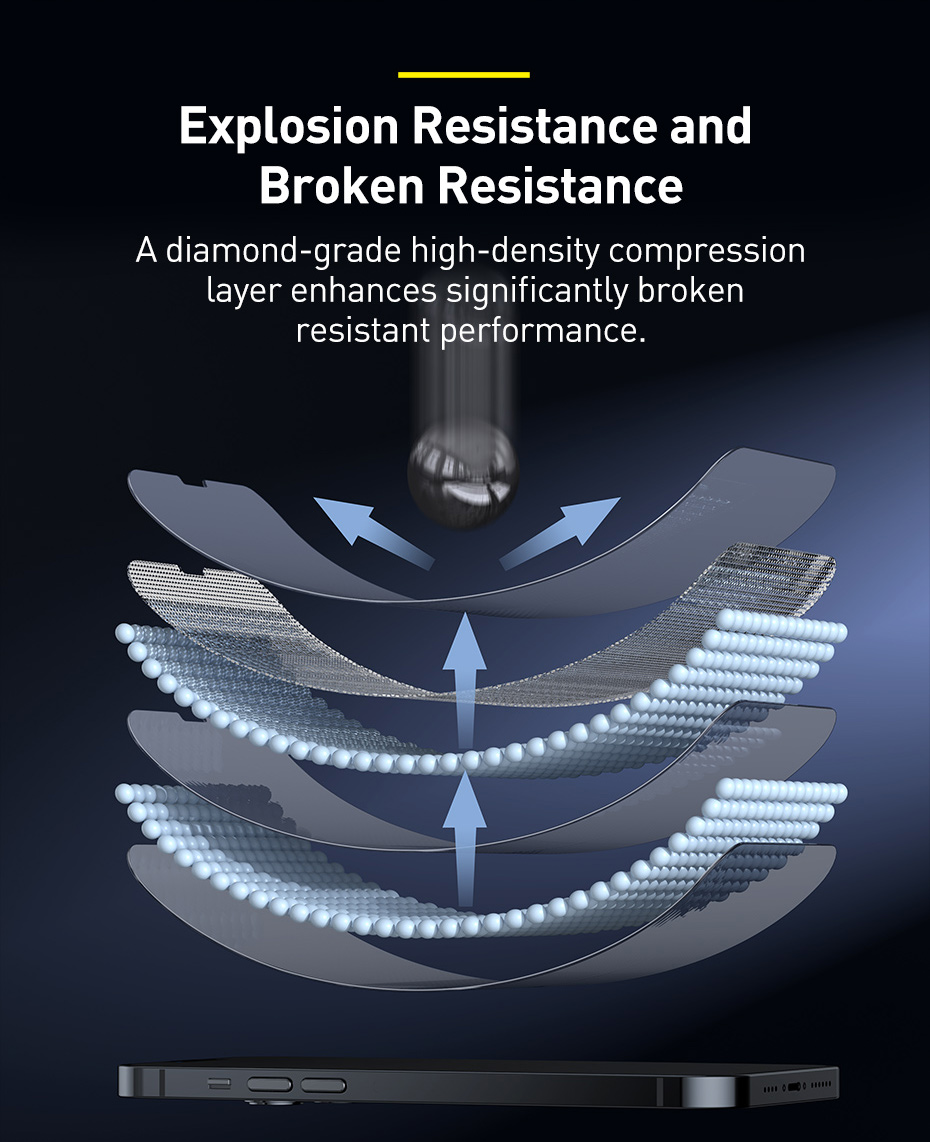 Explosion Resistance and Broken Resistance

A diamond-grade high-density compression layer enhances significantly broken resistant performance.