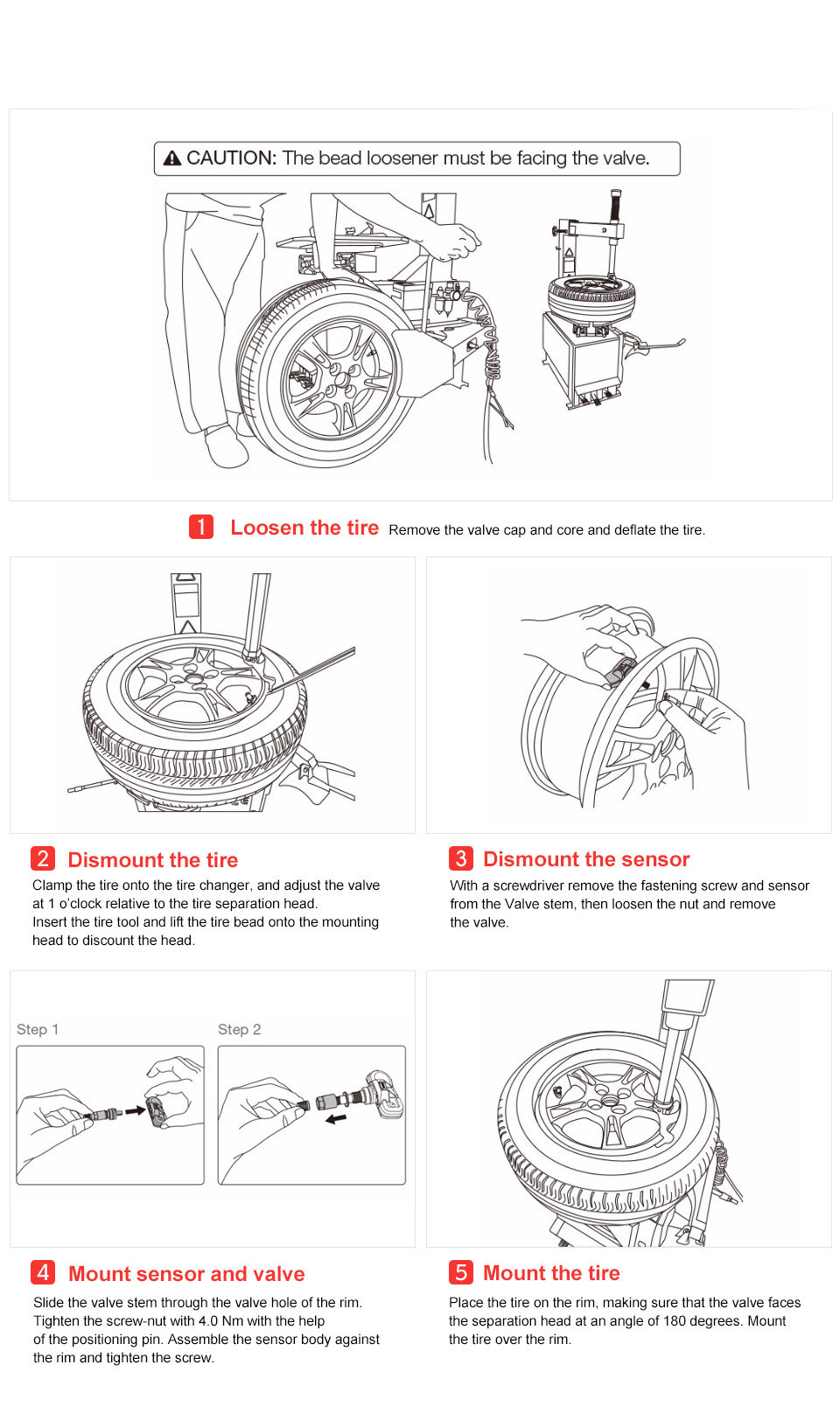 CAUTION: The bead loosener must be facing the valve.

1 Loosen the tire Remove the valve cap and core and deflate the tire.

2 Dismount the tire

Clamp the tire onto the tire changer, and adjust the valve at 1 o'clock relative to the tire separation head. Insert the tire tool and lift the tire bead onto the mounting head to discount the head.

3 Dismount the sensor

With a screwdriver remove the fastening screw and sensor from the Valve stem, then loosen the nut and remove the valve.

Step 1

Step 2

4 Mount sensor and valve

Slide the valve stem through the valve hole of the rim. Tighten the screw-nut with 4.0 Nm with the help of the positioning pin. Assemble the sensor body against the rim and tighten the screw.

5 Mount the tire

Place the tire on the rim, making sure that the valve faces the separation head at an angle of 180 degrees. Mount the tire over the rim.