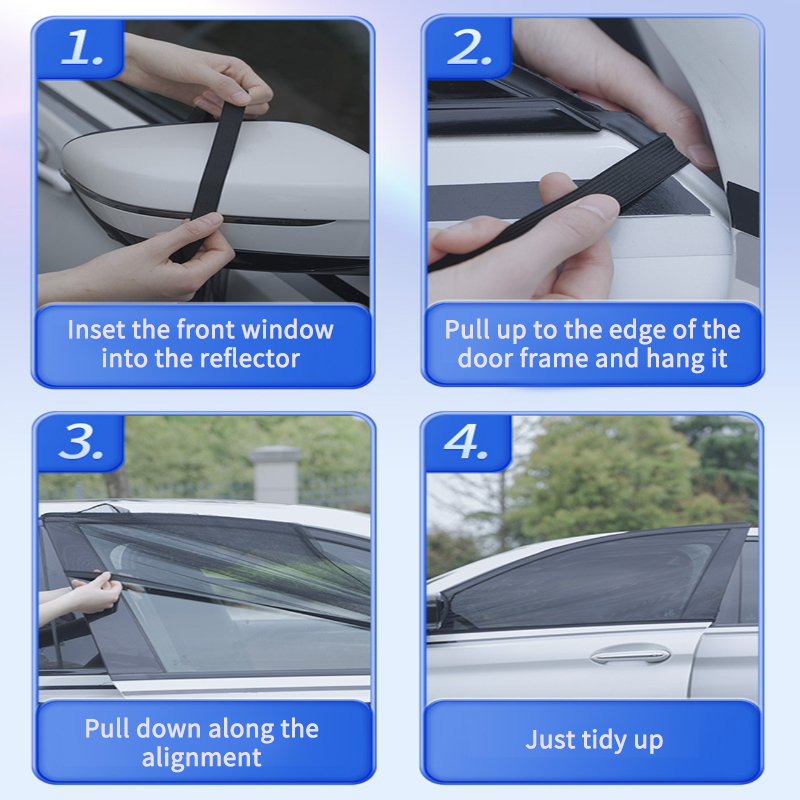 1.

Inset the front window into the reflector

2.

Pull up to the edge of the door frame and hang it

3.

Pull down along the alignment

4.

Just tidy up